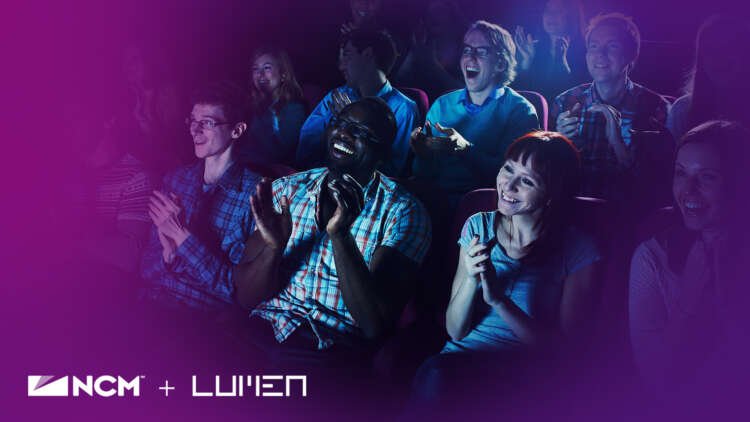 NCM + LUMEN