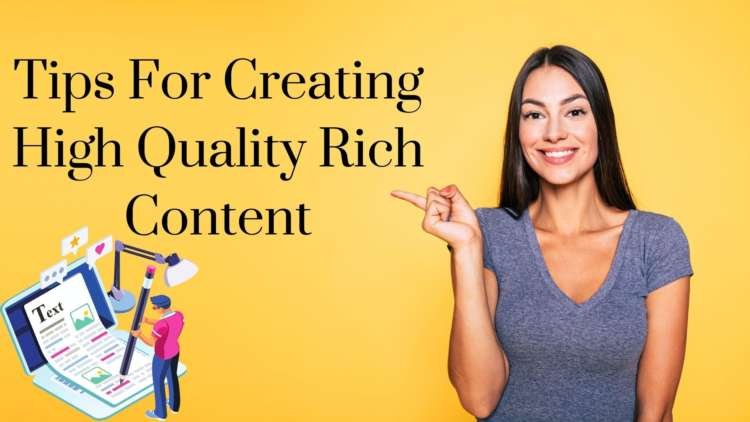 Tips For Creating High Quality Rich Content

Text