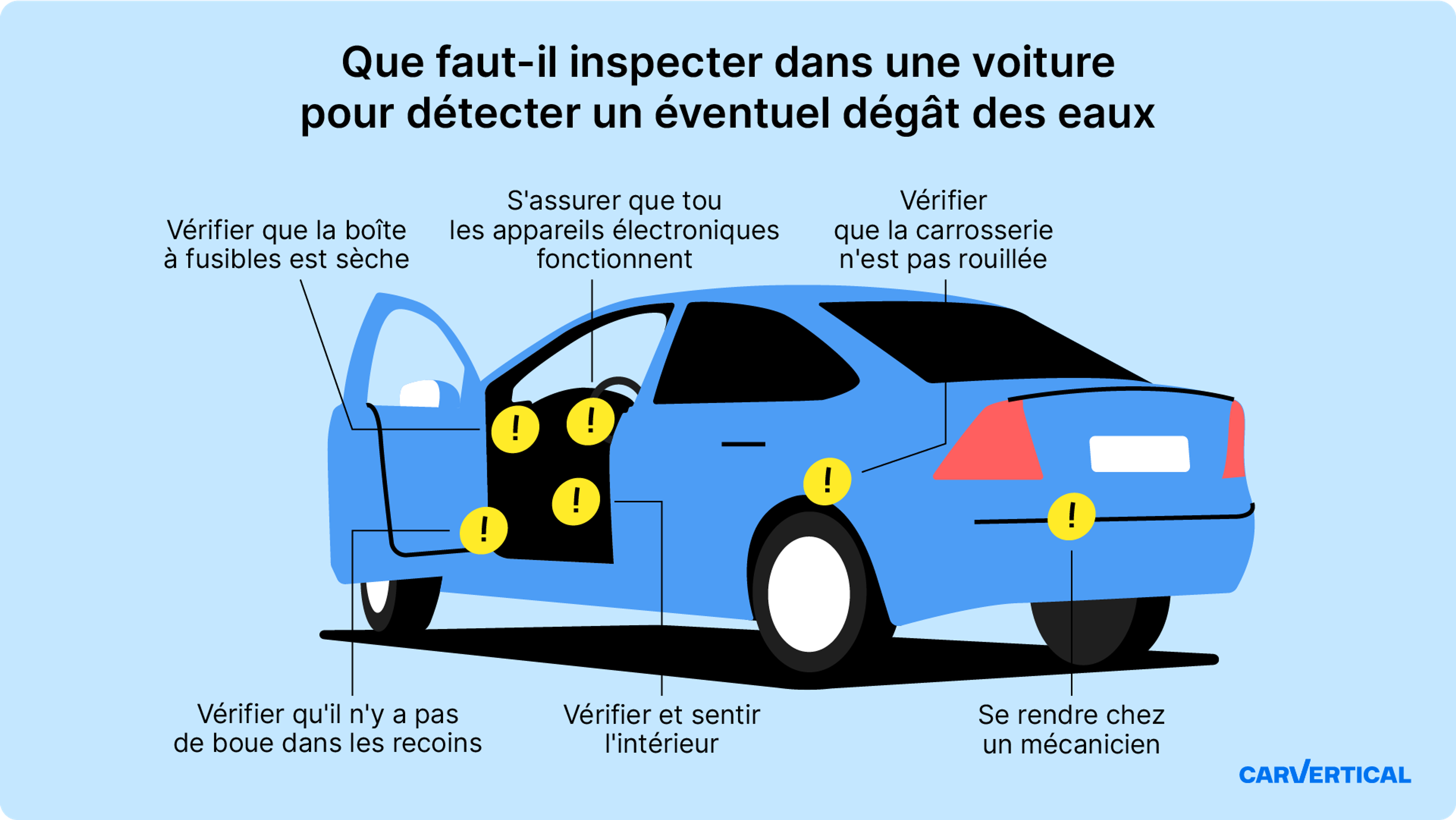 Que faut-il inspecter dans une voiture pour détecter un éventuel dégât des eaux

Vérifier que la boîte à fusibles est sèche

S'assurer que tou les appareils électroniques fonctionnent

Vérifier que la carrosserie n'est pas rouillée

!

!

!

!

!

!

Vérifier qu'il n'y a pas de boue dans les recoins

Vérifier et sentir l'intérieur

Se rendre chez un mécanicien

CARVERTICAL