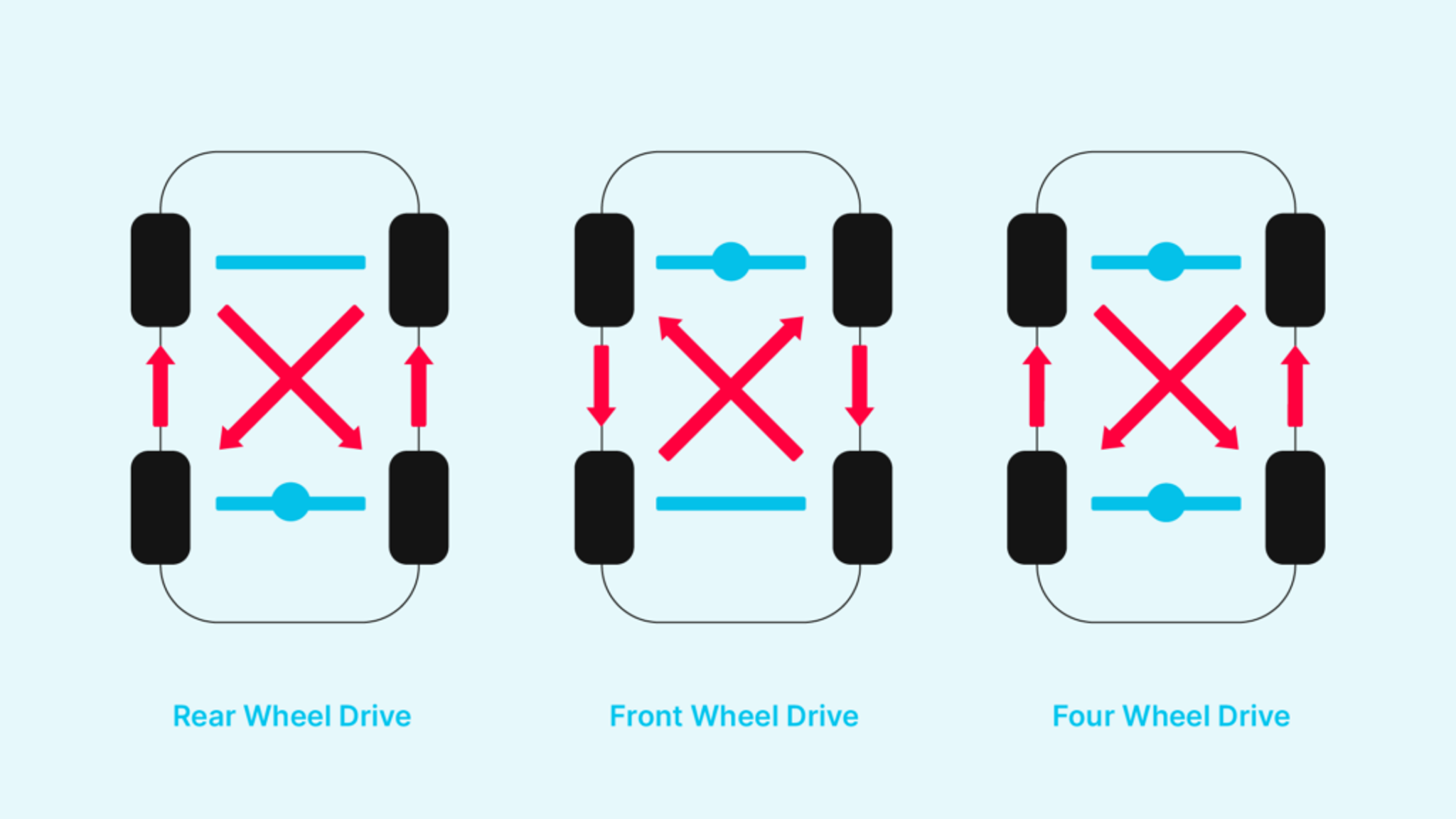 Rear Wheel Drive

Front Wheel Drive

Four Wheel Drive