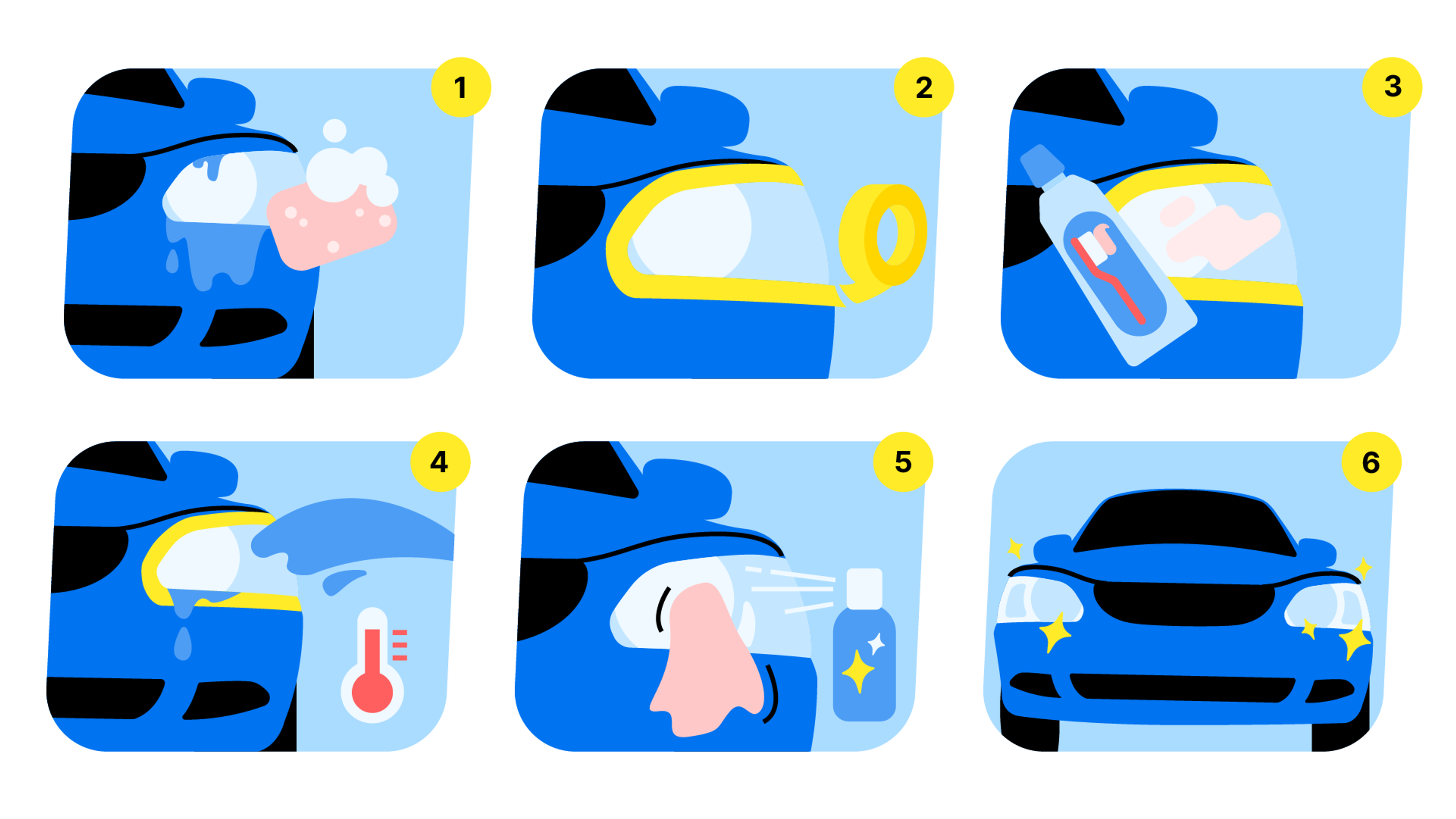 1

2

3

4

5

6