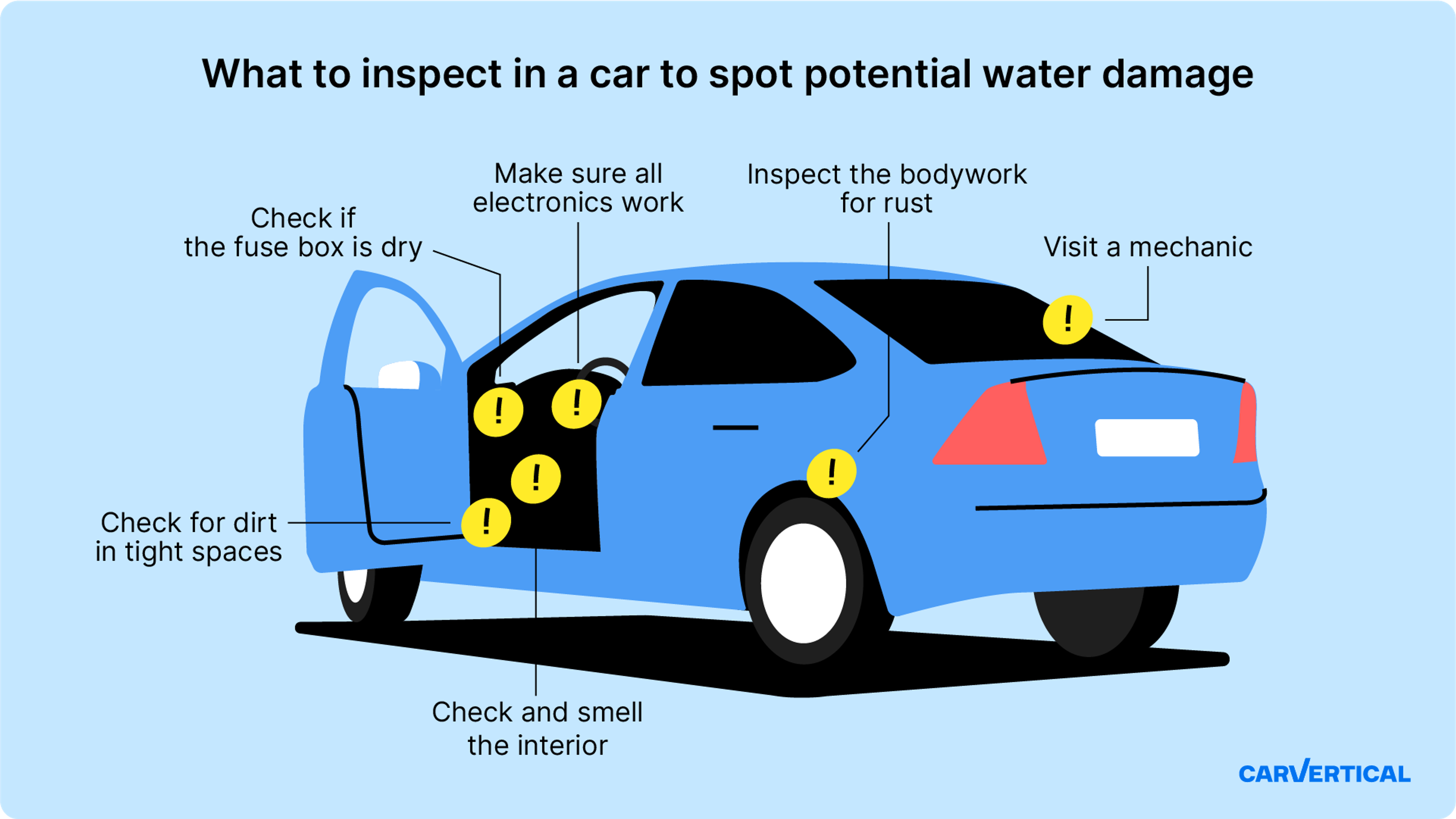 What to inspect in a car to spot potential water damage

Check if the fuse box is dry

Make sure all electronics work

Inspect the bodywork for rust

Visit a mechanic

!

!

!

!

!

!

Check for dirt in tight spaces

Check and smell the interior

CARVERTICAL