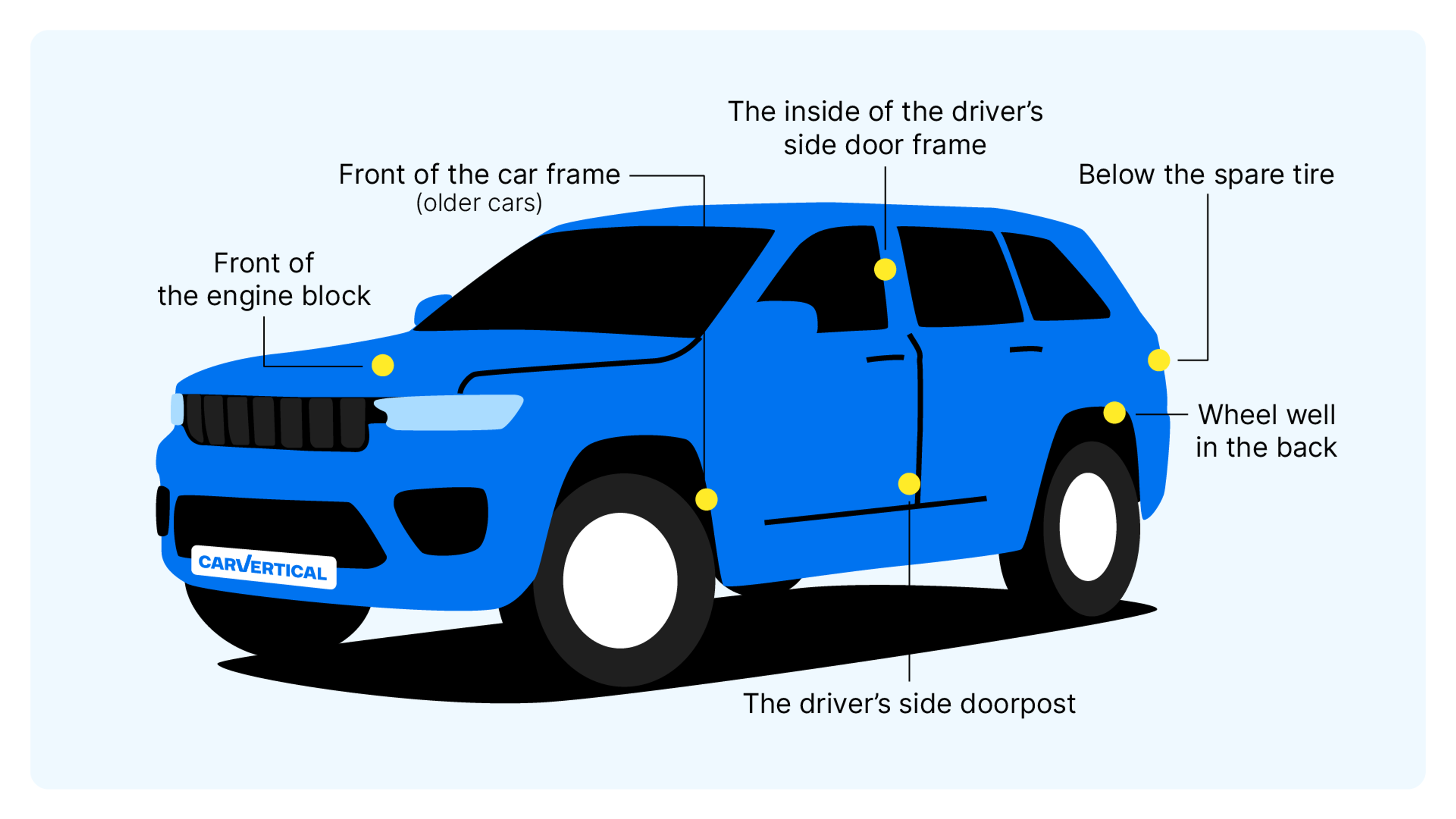 The inside of the driver's side door frame

Front of the car frame
(older cars)

Below the spare tire

Front of the engine block

Wheel well in the back

CARVERTICAL

The driver's side doorpost