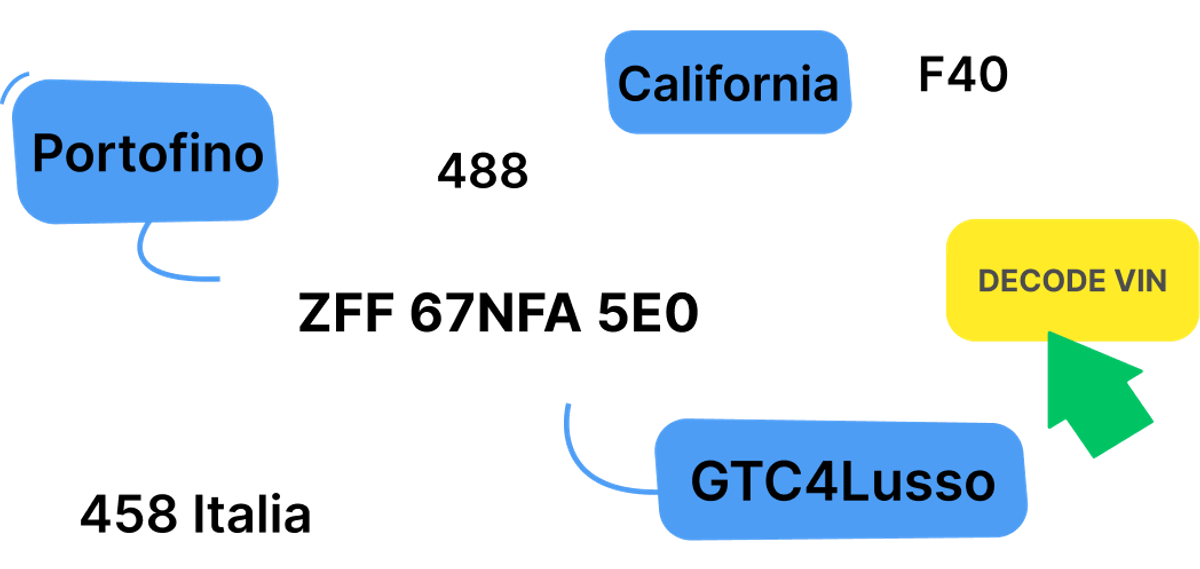 California

F40

Portofino

488

DECODE VIN

ZFF 67NFA 5E0

GTC4Lusso

458 Italia