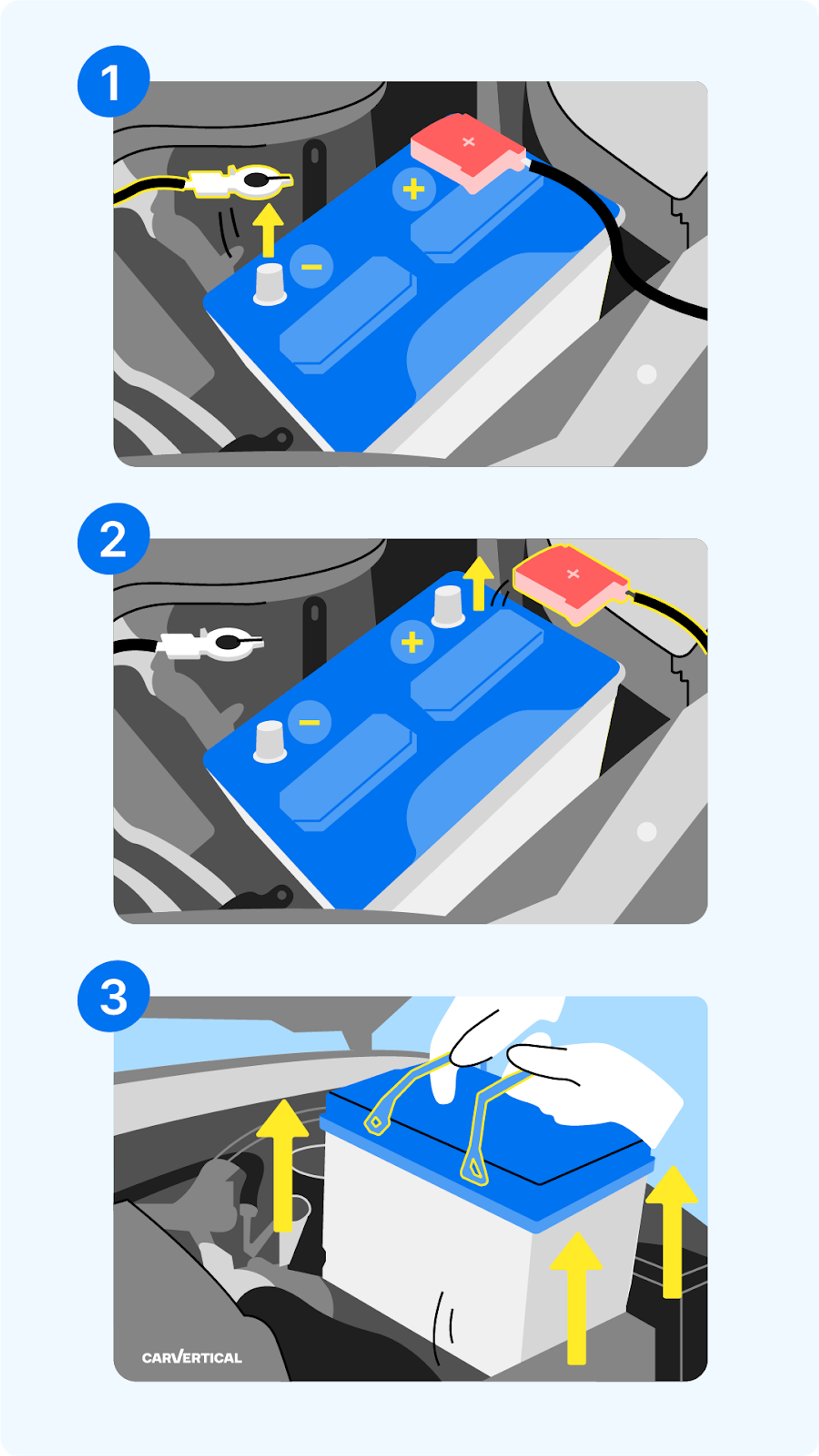 1

+

+

−

2

+

+

−

3

CARVERTICAL