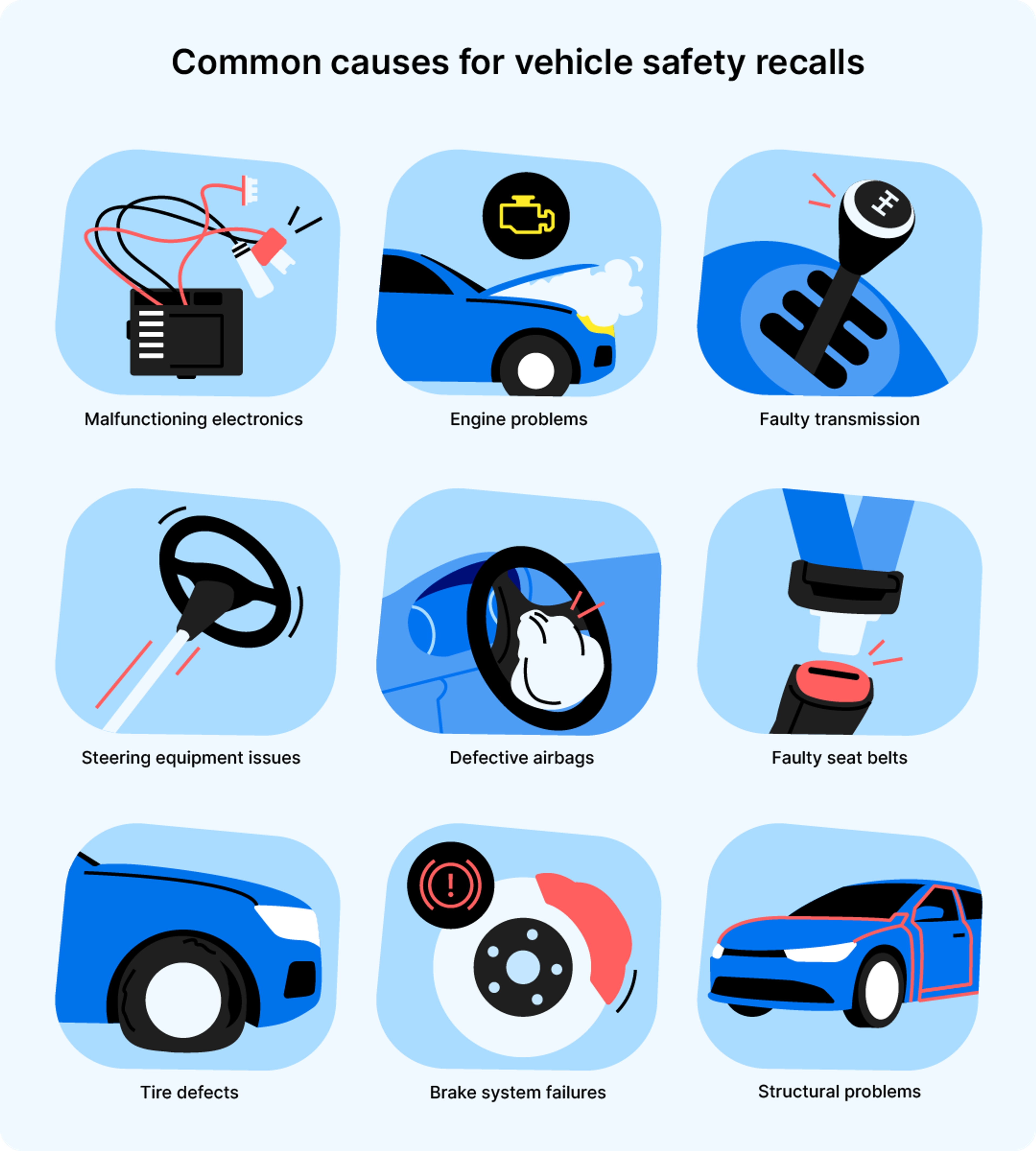 Common causes for vehicle safety recalls

Malfunctioning electronics

Engine problems

Faulty transmission

Steering equipment issues

Defective airbags

Faulty seat belts

Tire defects

Brake system failures

Structural problems