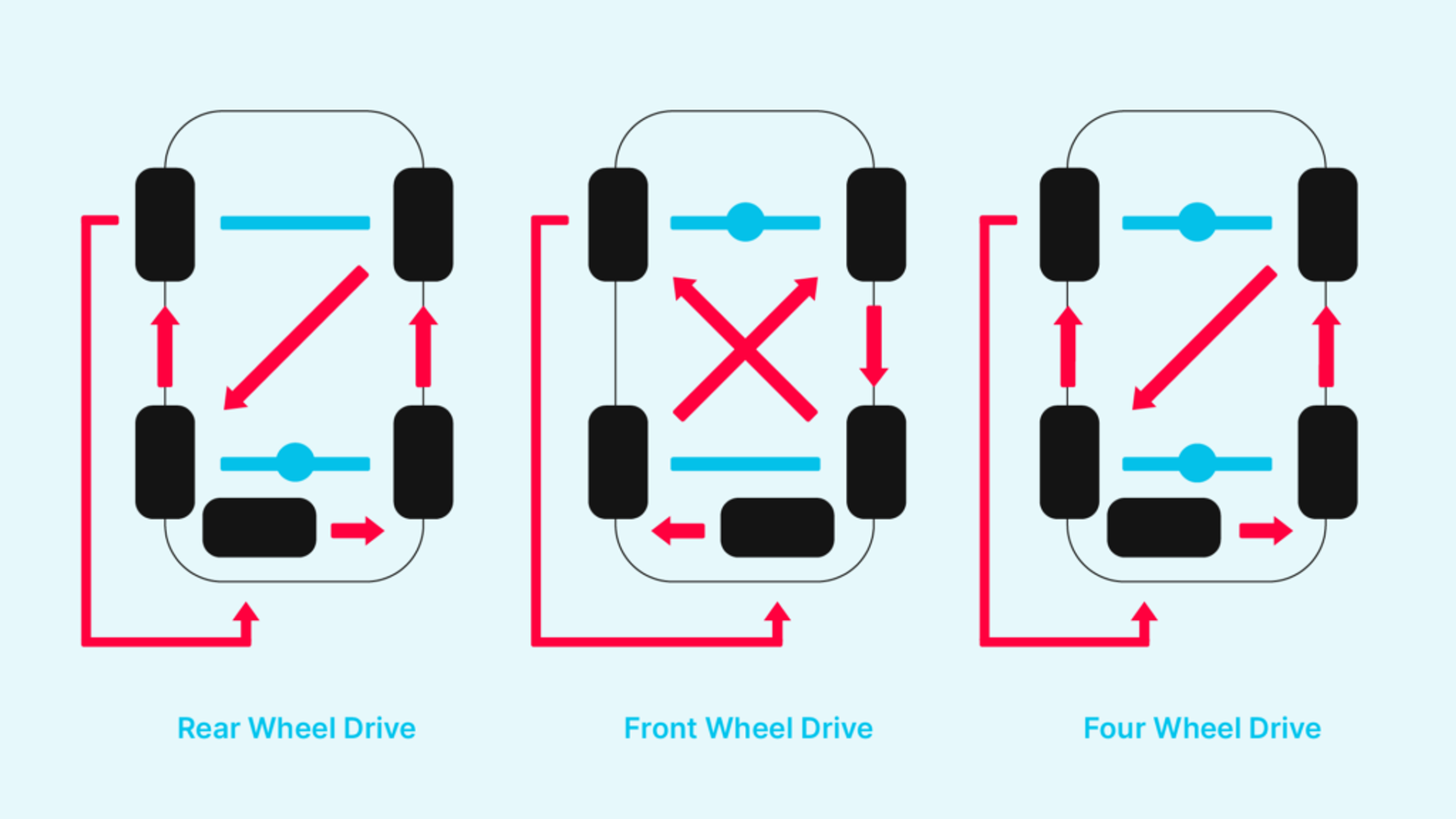 Rear Wheel Drive

Front Wheel Drive

Four Wheel Drive