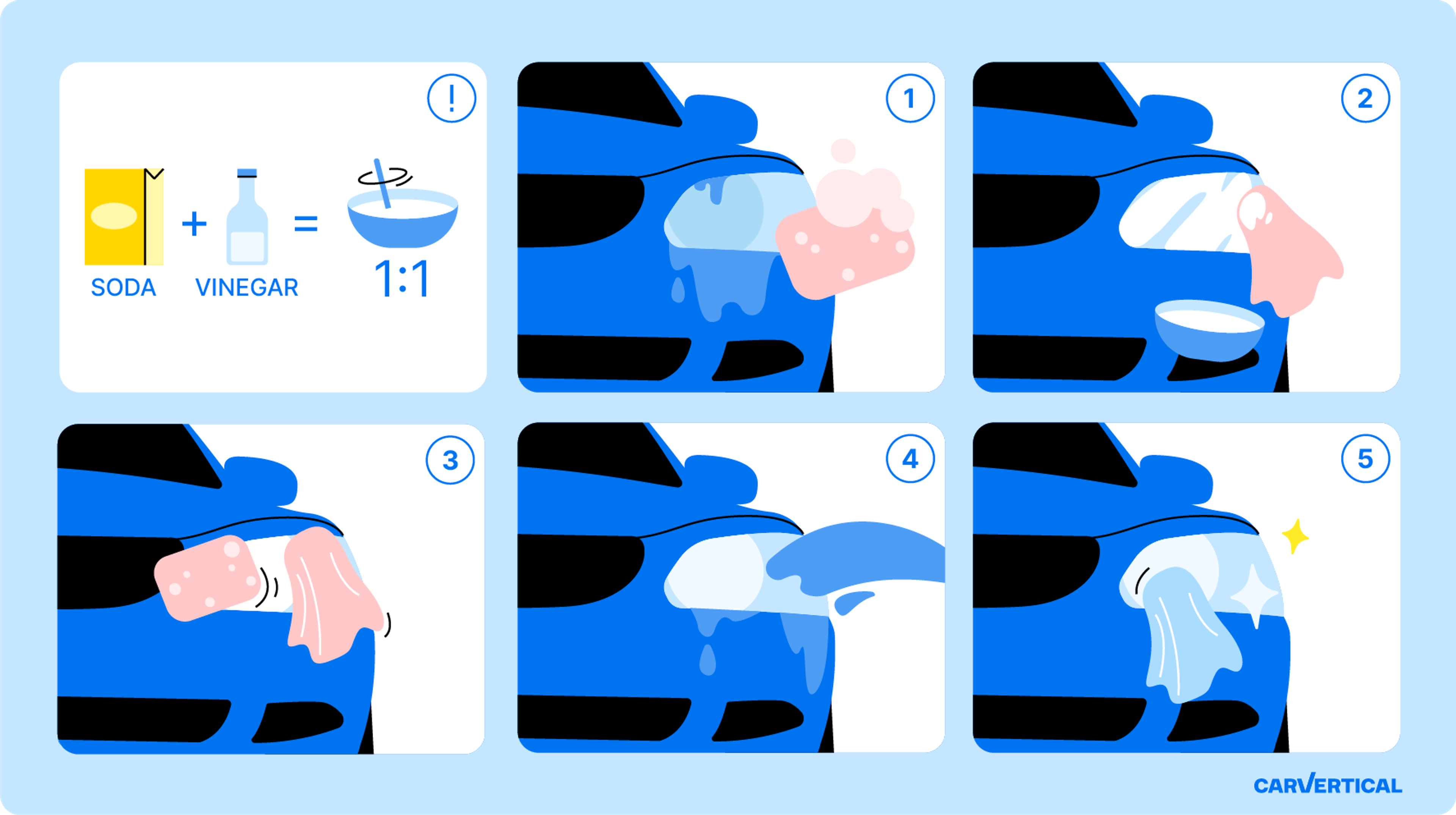 !

SODA + VINEGAR = 1:1

1

2

3

4

5

CARVERTICAL