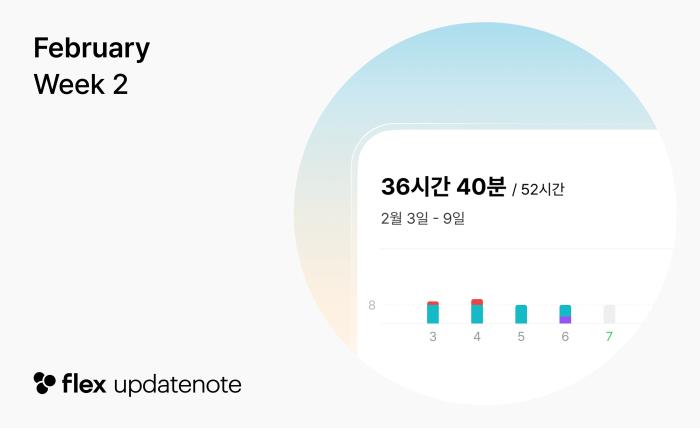 February
Week 2

36시간 40분 / 52시간

2월 3일 - 9일

8

3 4 5 6 7

flex updatenote