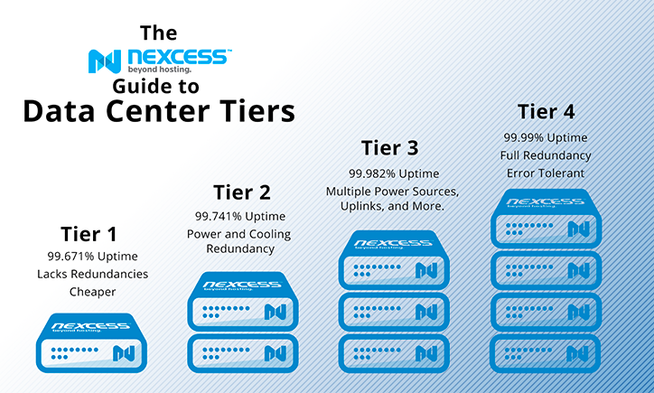 The
NEXCESS™
beyond hosting.
Guide to
Data Center Tiers

Tier 1
99.671% Uptime
Lacks Redundancies
Cheaper

NEXCESS
beyond hosting.

Tier 2
99.741% Uptime
Power and Cooling Redundancy

NEXCESS
beyond hosting.

Tier 3
99.982% Uptime
Multiple Power Sources, Uplinks, and More.

NEXCESS
beyond hosting.

Tier 4
99.99% Uptime
Full Redundancy
Error Tolerant

NEXCESS
beyond hosting.