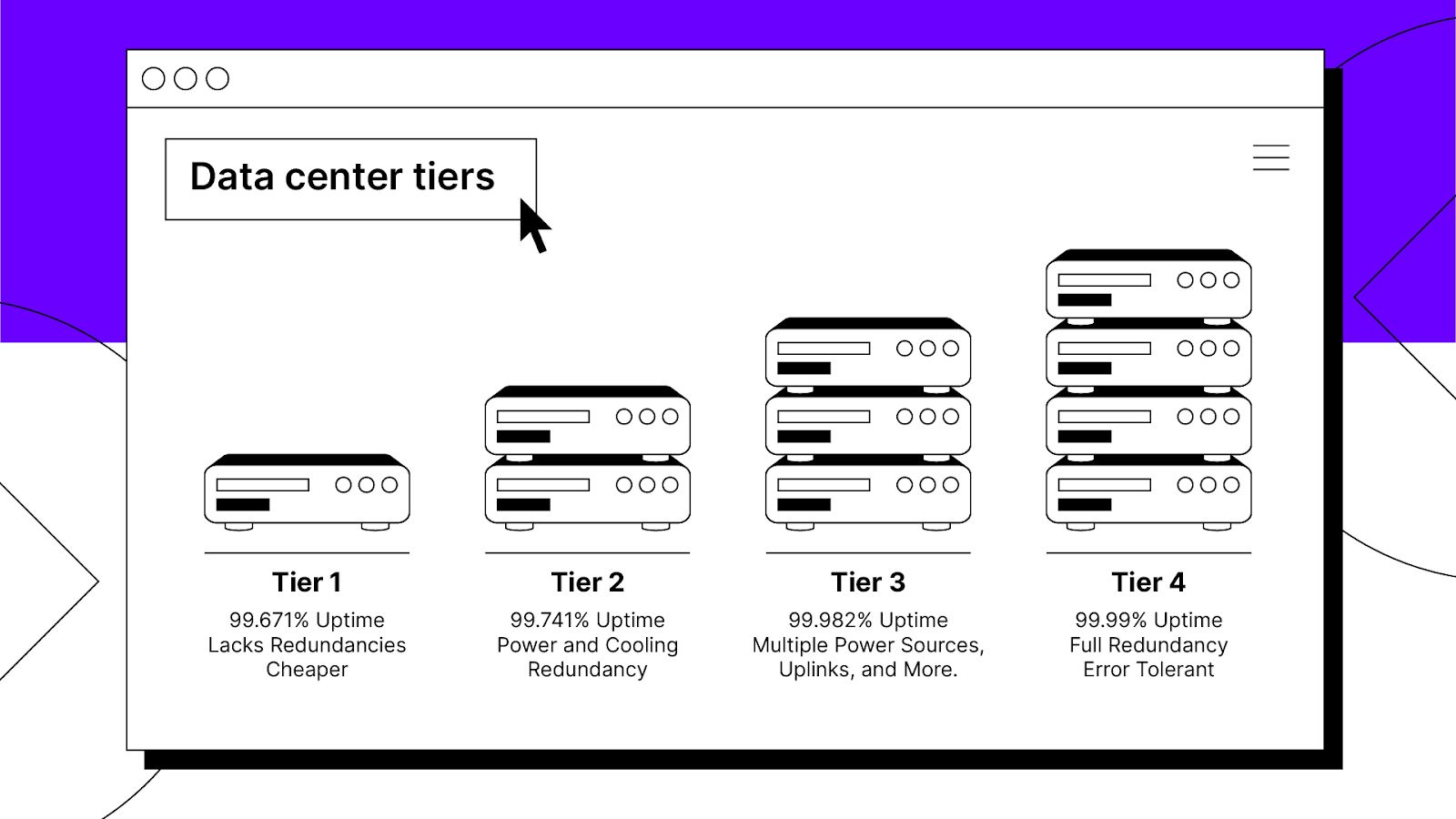 Data center tiers

Tier 1
99.671% Uptime
Lacks Redundancies
Cheaper

Tier 2
99.741% Uptime
Power and Cooling
Redundancy

Tier 3
99.982% Uptime
Multiple Power Sources,
Uplinks, and More.

Tier 4
99.99% Uptime
Full Redundancy
Error Tolerant