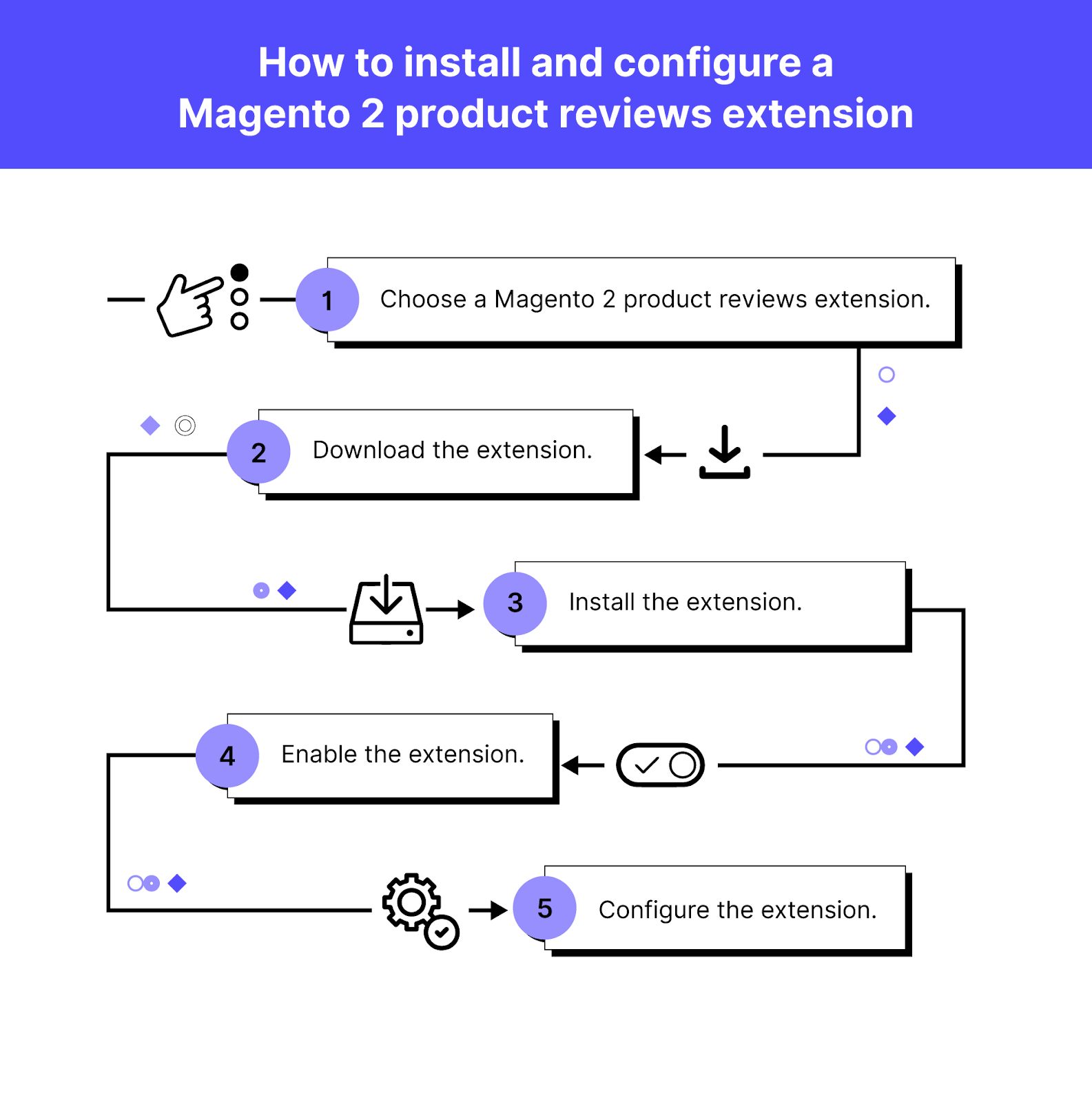 How to install and configure a Magento 2 product reviews extension

1 Choose a Magento 2 product reviews extension.

2 Download the extension.

3 Install the extension.

4 Enable the extension.

5 Configure the extension.