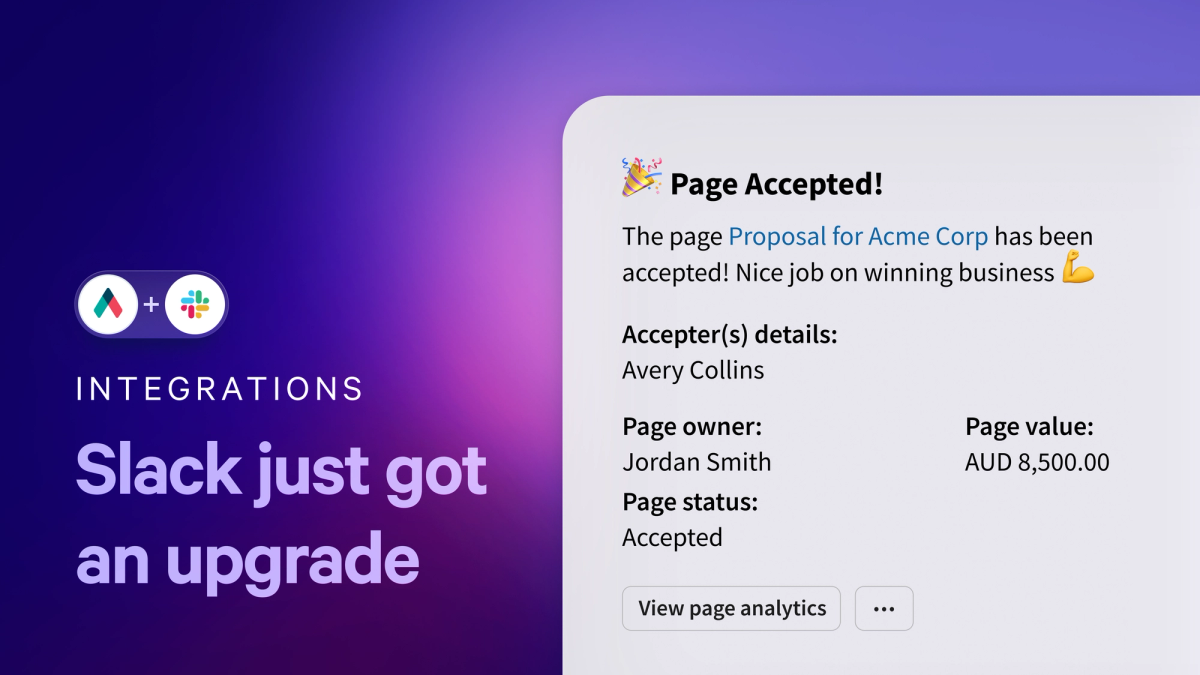 +

INTEGRATIONS

Slack just got an upgrade

🎉 Page Accepted!

The page Proposal for Acme Corp has been accepted! Nice job on winning business 💪

Accepter(s) details:
Avery Collins

Page owner:
Jordan Smith

Page value:
AUD 8,500.00

Page status:
Accepted

View page analytics

...