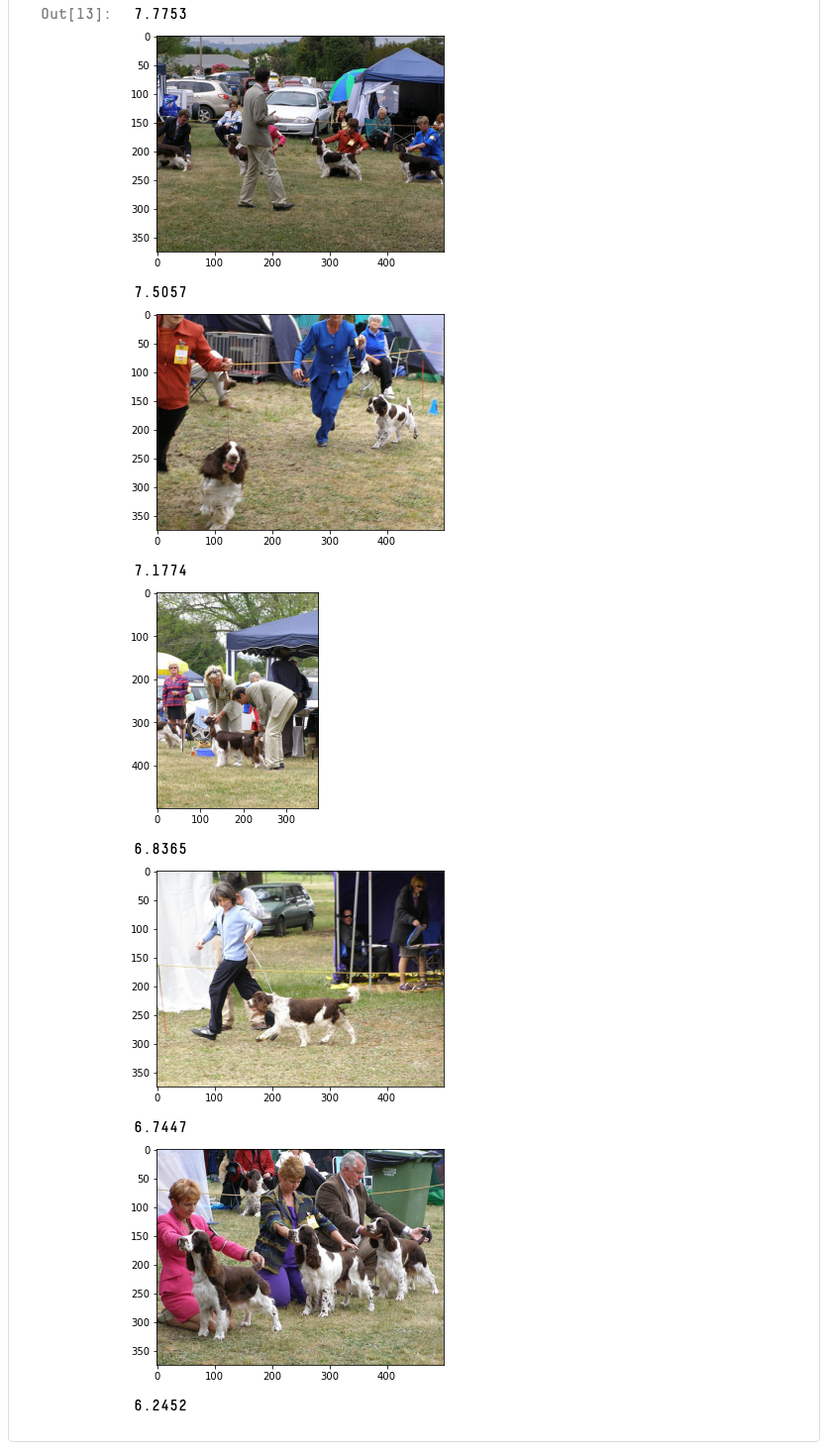 Out[13]: 7.7753

0
50
100
150
200
250
300
350
0 100 200 300 400

7.5057

0
50
100
150
200
250
300
350
0 100 200 300 400

7.1774

0
100
200
300
400
0 100 200 300

6.8365

0
50
100
150
200
250
300
350
0 100 200 300 400

6.7447

0
50
100
150
200
250
300
350
0 100 200 300 400

6.2452