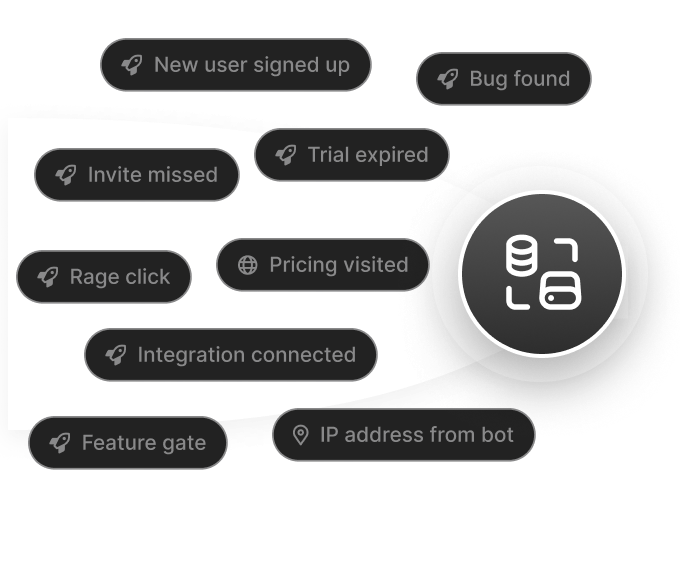 New user signed up

Bug found

Invite missed

Trial expired

Rage click

Pricing visited

Integration connected

Feature gate

IP address from bot