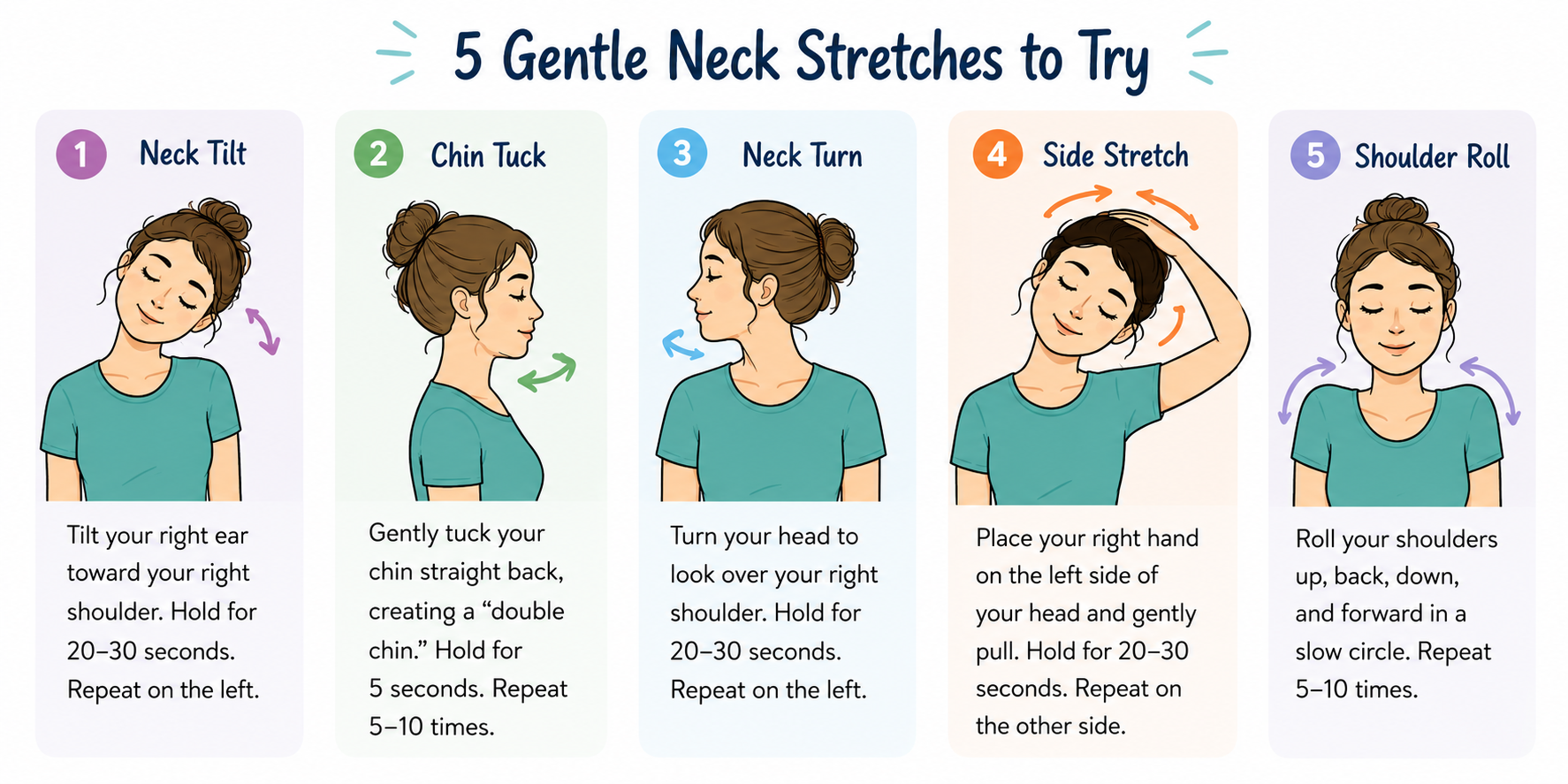 5 Gentle Neck Stretches to Try

1 Neck Tilt

Tilt your right ear toward your right shoulder. Hold for 20–30 seconds. Repeat on the left.

2 Chin Tuck

Gently tuck your chin straight back, creating a “double chin.” Hold for 5 seconds. Repeat 5–10 times.

3 Neck Turn

Turn your head to look over your right shoulder. Hold for 20–30 seconds. Repeat on the left.

4 Side Stretch

Place your right hand on the left side of your head and gently pull. Hold for 20–30 seconds. Repeat on the other side.

5 Shoulder Roll

Roll your shoulders up, back, down, and forward in a slow circle. Repeat 5–10 times.