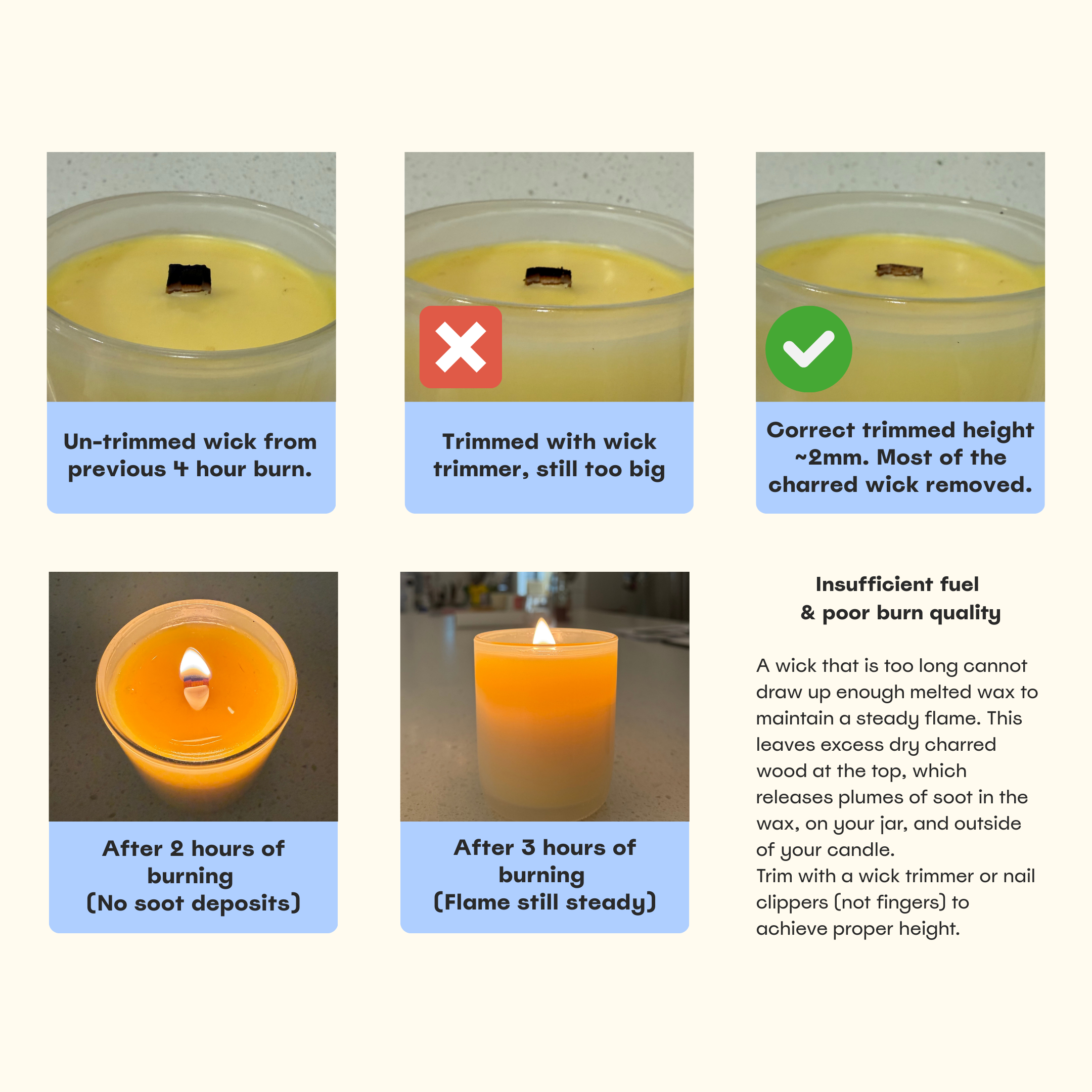 Un-trimmed wick from previous 4 hour burn.

Trimmed with wick trimmer, still too big

Correct trimmed height ~2mm. Most of the charred wick removed.

After 2 hours of burning
(No soot deposits)

After 3 hours of burning
(Flame still steady)

Insufficient fuel
& poor burn quality

A wick that is too long cannot draw up enough melted wax to maintain a steady flame. This leaves excess dry charred wood at the top, which releases plumes of soot in the wax, on your jar, and outside of your candle.
Trim with a wick trimmer or nail clippers (not fingers) to achieve proper height.