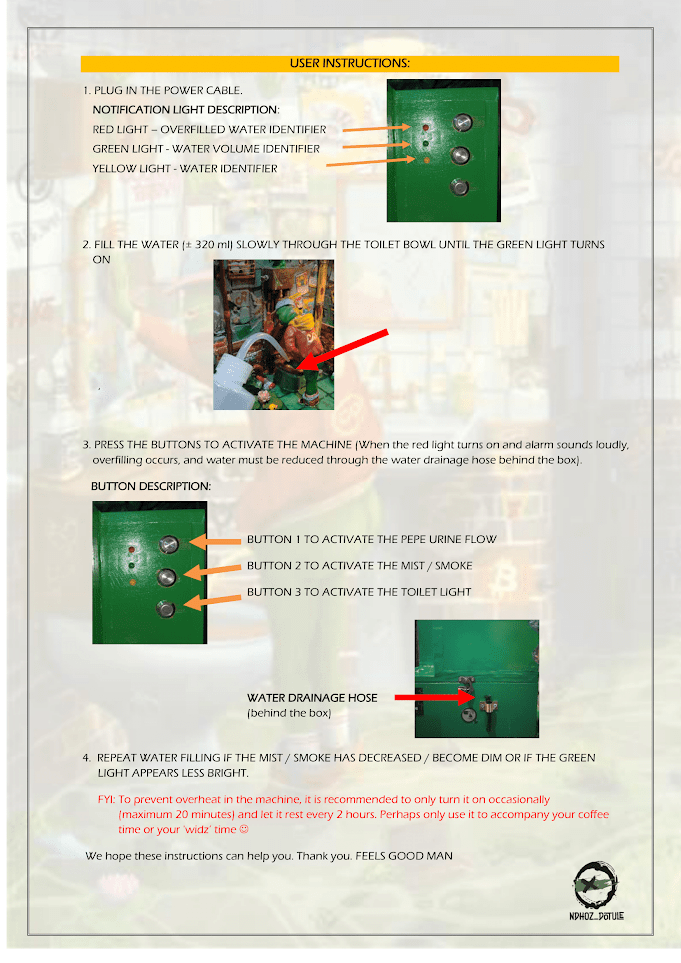 USER INSTRUCTIONS:

1. PLUG IN THE POWER CABLE.

NOTIFICATION LIGHT DESCRIPTION:

RED LIGHT – OVERFILLED WATER IDENTIFIER

GREEN LIGHT - WATER VOLUME IDENTIFIER

YELLOW LIGHT - WATER IDENTIFIER

2. FILL THE WATER (± 320 ml) SLOWLY THROUGH THE TOILET BOWL UNTIL THE GREEN LIGHT TURNS ON

3. PRESS THE BUTTONS TO ACTIVATE THE MACHINE (When the red light turns on and alarm sounds loudly, overfilling occurs, and water must be reduced through the water drainage hose behind the box).

BUTTON DESCRIPTION:

BUTTON 1 TO ACTIVATE THE PEPE URINE FLOW

BUTTON 2 TO ACTIVATE THE MIST / SMOKE

BUTTON 3 TO ACTIVATE THE TOILET LIGHT

WATER DRAINAGE HOSE
(behind the box)

4. REPEAT WATER FILLING IF THE MIST / SMOKE HAS DECREASED / BECOME DIM OR IF THE GREEN LIGHT APPEARS LESS BRIGHT.

FYI: To prevent overheat in the machine, it is recommended to only turn it on occasionally (maximum 20 minutes) and let it rest every 2 hours. Perhaps only use it to accompany your coffee time or your 'widz' time ☺

We hope these instructions can help you. Thank you. FEELS GOOD MAN

NDHOZ_DOTUIE