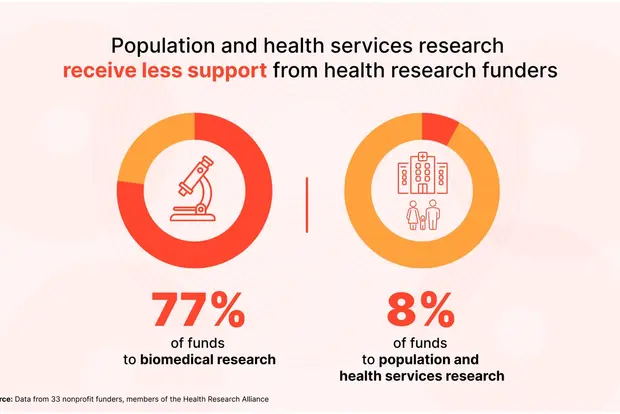 Population and health services research receive less support from health research funders

77%
of funds
to biomedical research

8%
of funds
to population and health services research

rce: Data from 33 nonprofit funders, members of the Health Research Alliance