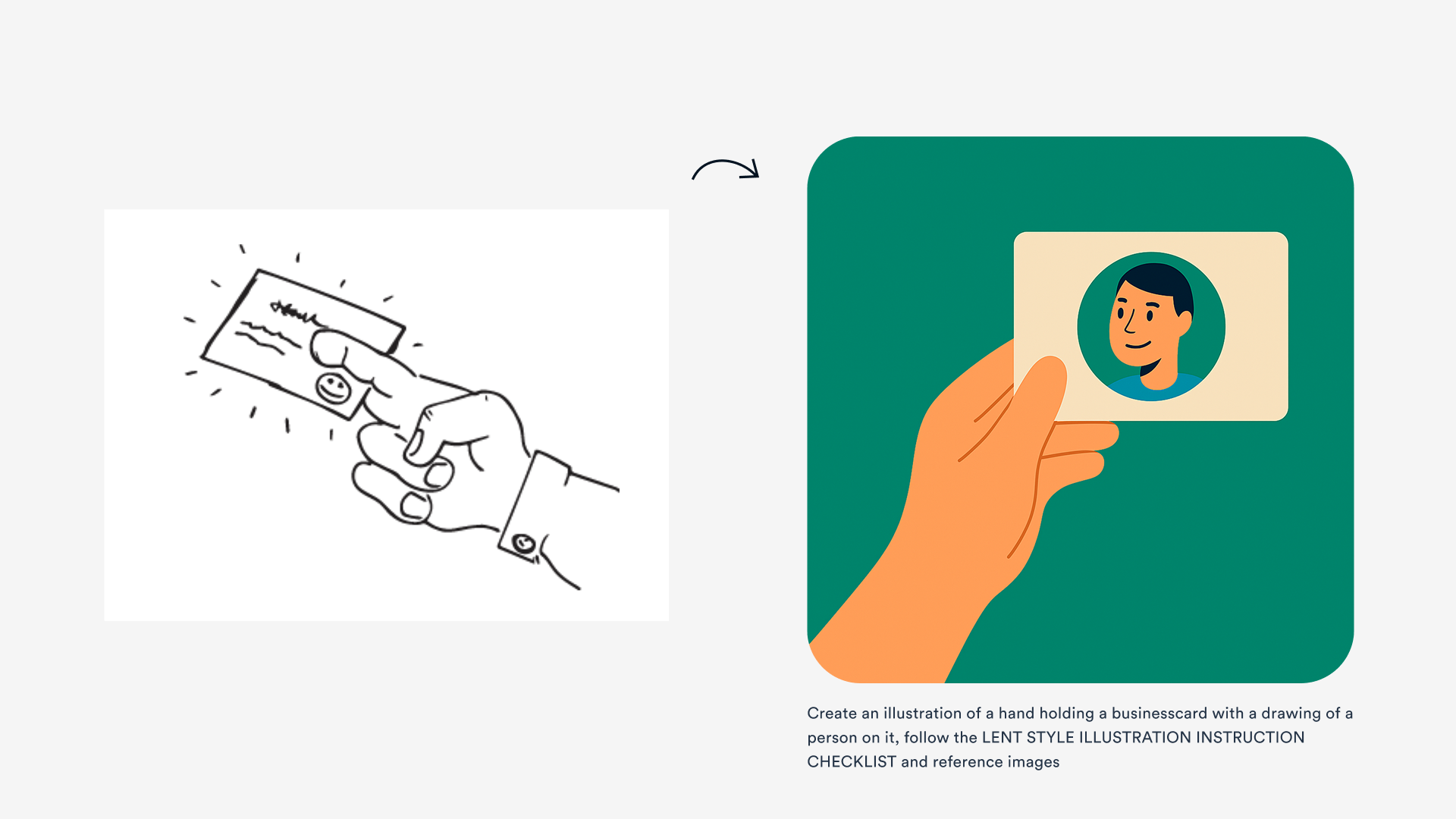 Create an illustration of a hand holding a businesscard with a drawing of a person on it, follow the LENT STYLE ILLUSTRATION INSTRUCTION CHECKLIST and reference images