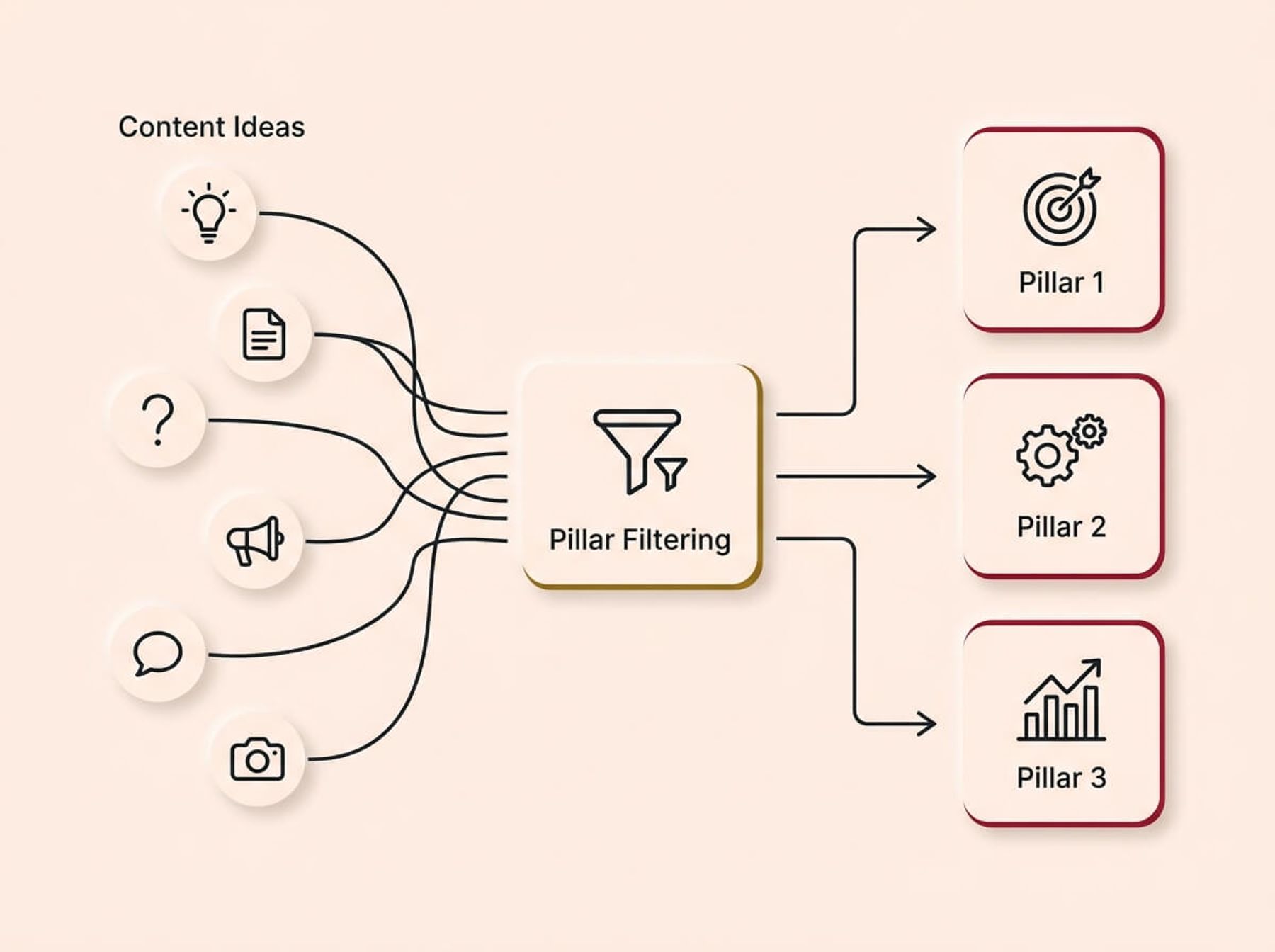 Content Ideas

Pillar Filtering

Pillar 1

Pillar 2

Pillar 3