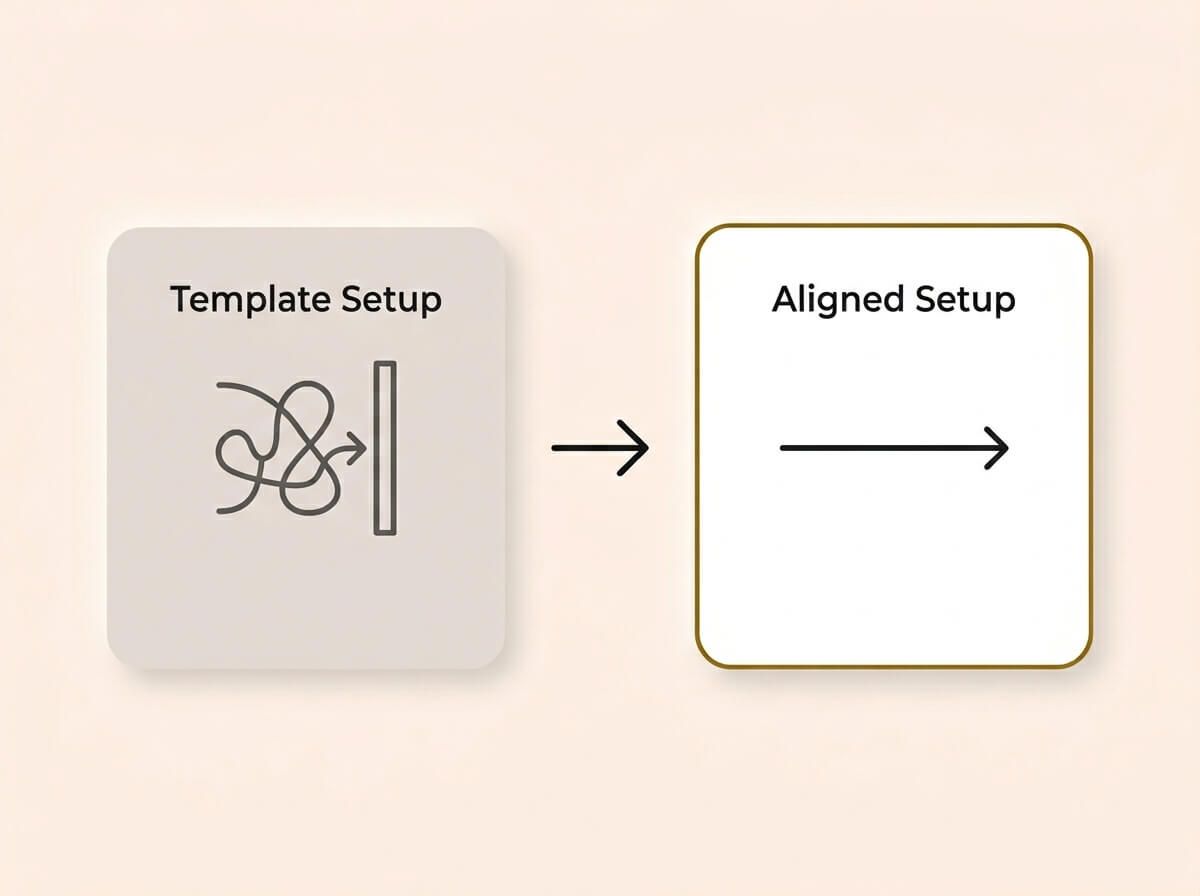 Template Setup

Aligned Setup