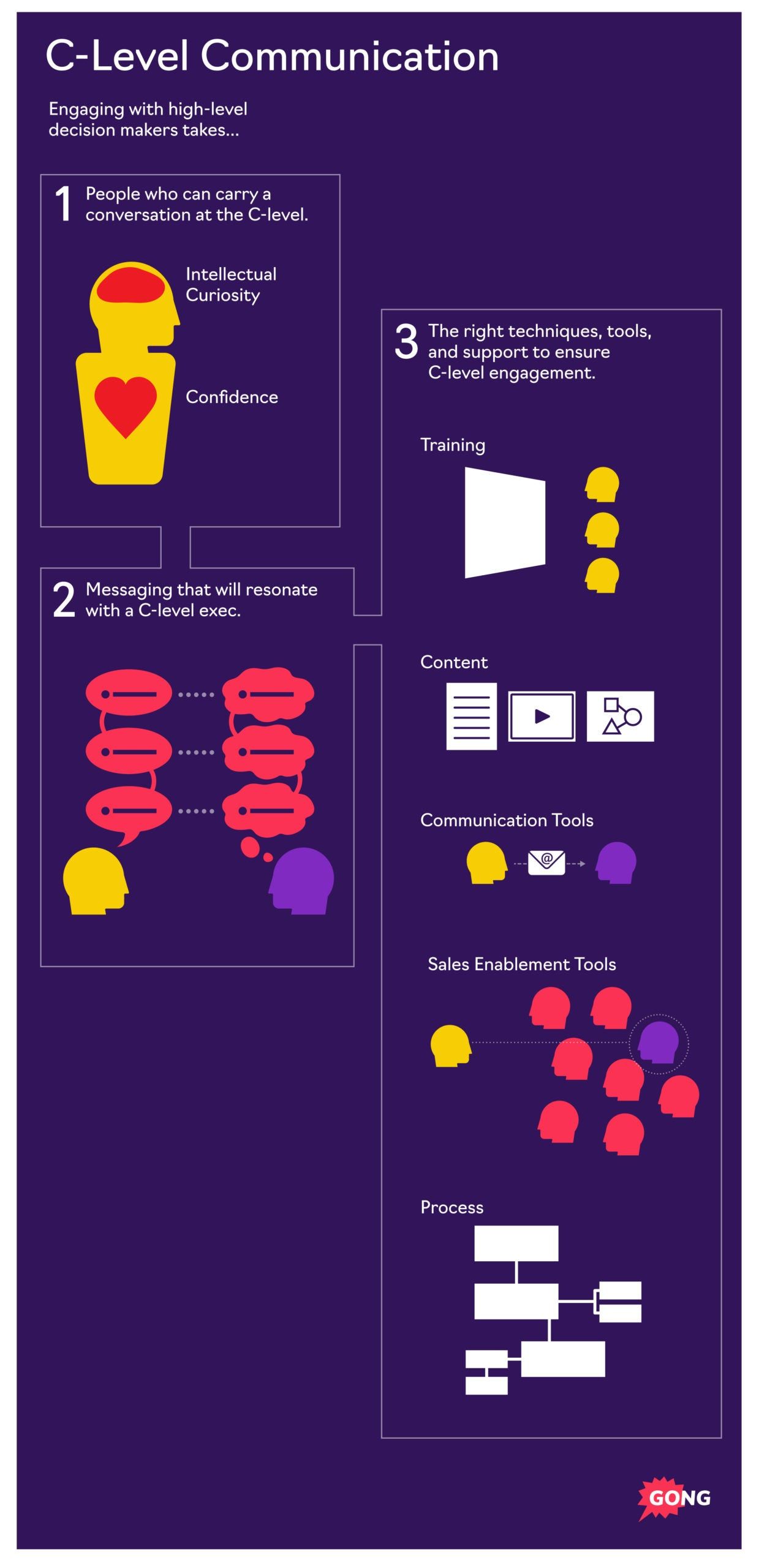 C-Level Communication

Engaging with high-level decision makers takes...

1 People who can carry a conversation at the C-level.

Intellectual Curiosity

Confidence

2 Messaging that will resonate with a C-level exec.

3 The right techniques, tools, and support to ensure C-level engagement.

Training

Content

Communication Tools

@

Sales Enablement Tools

Process

GONG