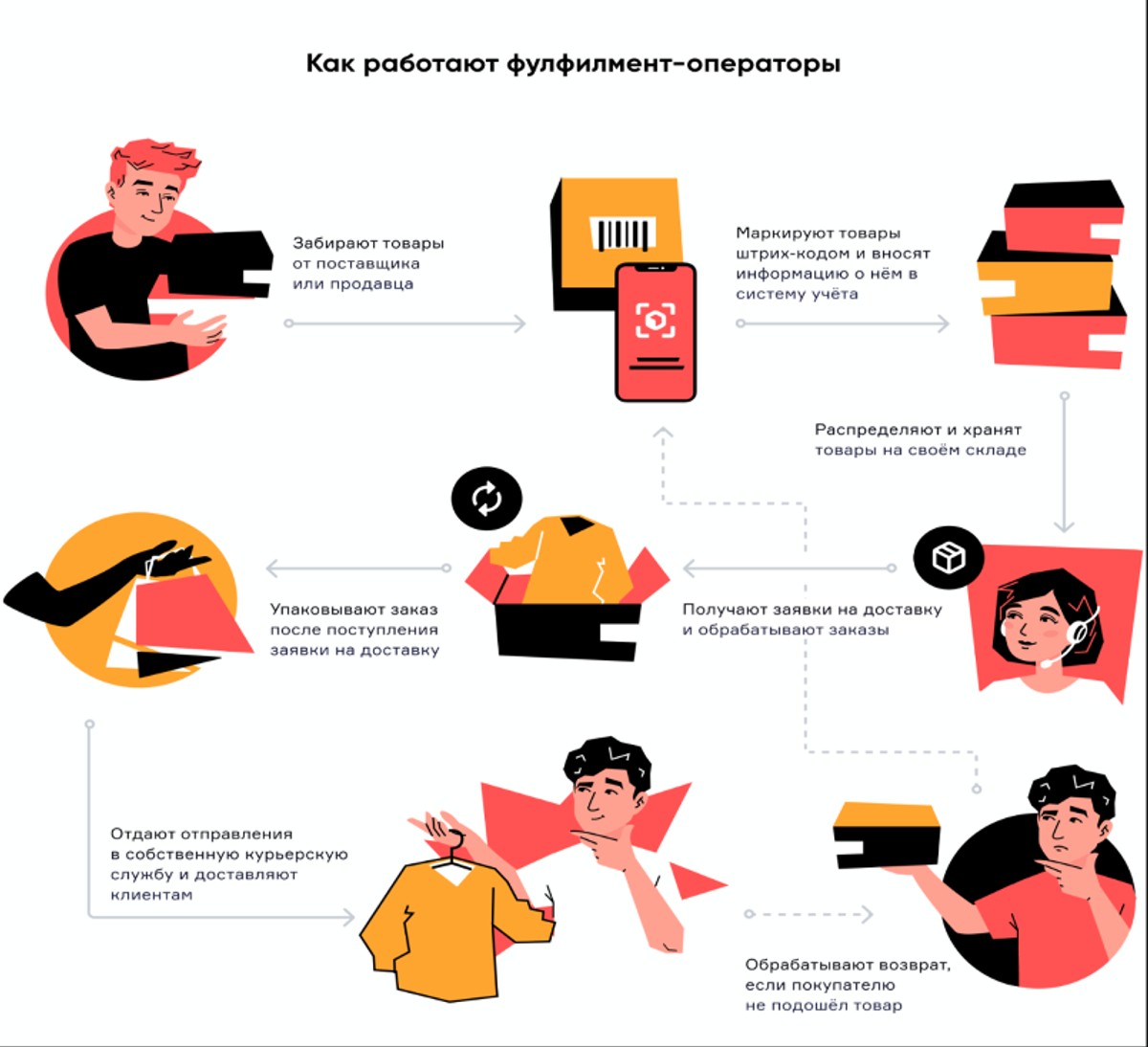 Как работают фулфилмент-операторы

Забирают товары от поставщика или продавца

Маркируют товары штрих-кодом и вносят информацию о нём в систему учёта

Распределяют и хранят товары на своём складе

Получают заявки на доставку и обрабатывают заказы

Упаковывают заказ после поступления заявки на доставку

Отдают отправления в собственную курьерскую службу и доставляют клиентам

Обрабатывают возврат, если покупателю не подошёл товар