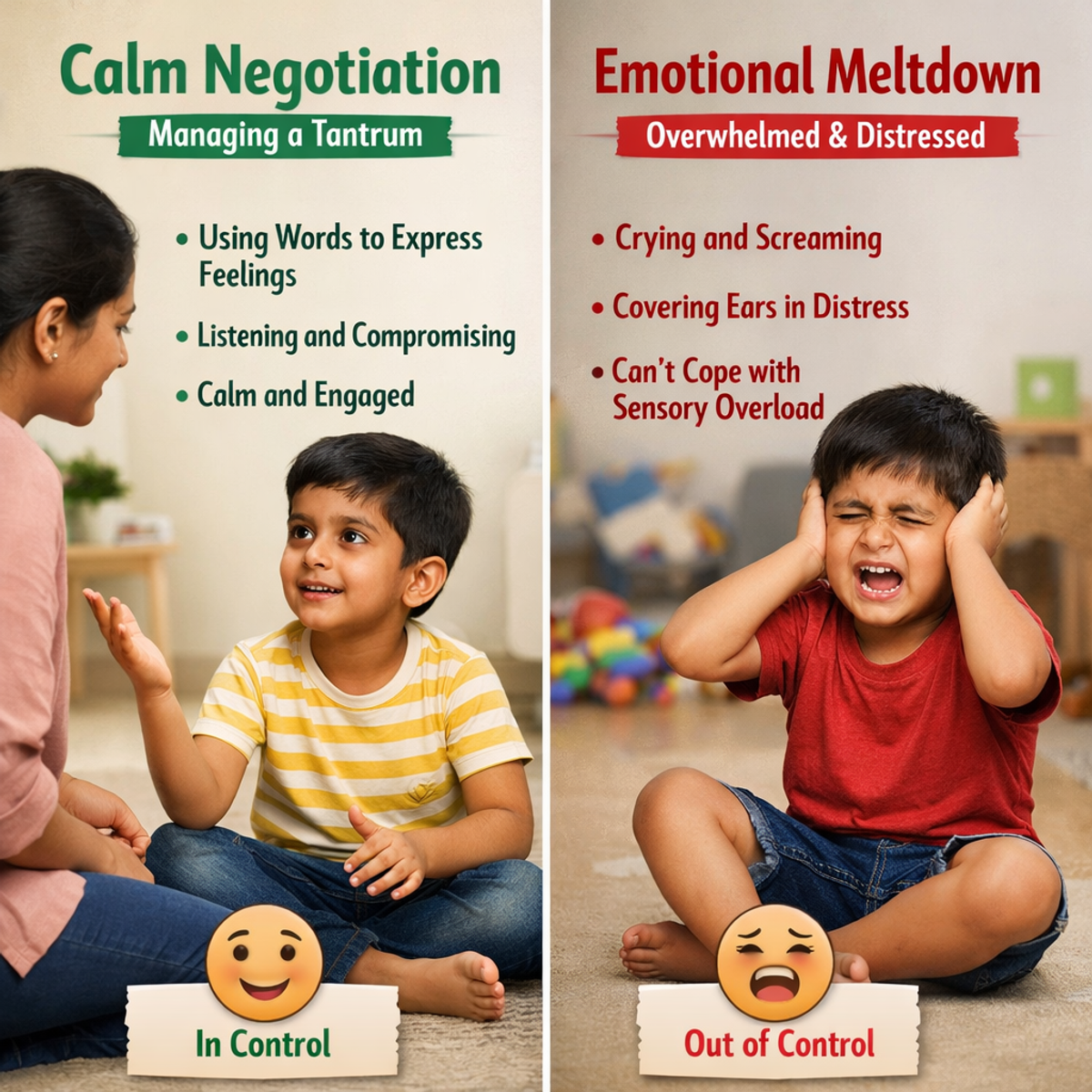 Calm Negotiation

Managing a Tantrum

• Using Words to Express Feelings

• Listening and Compromising

• Calm and Engaged

In Control

Emotional Meltdown

Overwhelmed & Distressed

• Crying and Screaming

• Covering Ears in Distress

• Can't Cope with Sensory Overload

Out of Control