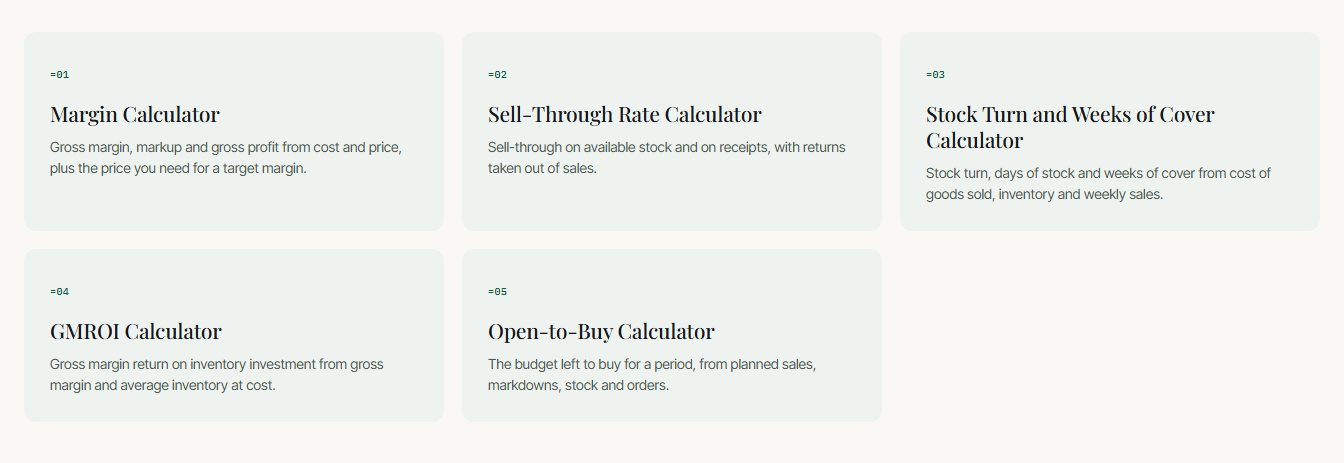 =01

Margin Calculator

Gross margin, markup and gross profit from cost and price, plus the price you need for a target margin.

=02

Sell-Through Rate Calculator

Sell-through on available stock and on receipts, with returns taken out of sales.

=03

Stock Turn and Weeks of Cover Calculator

Stock turn, days of stock and weeks of cover from cost of goods sold, inventory and weekly sales.

=04

GMROI Calculator

Gross margin return on inventory investment from gross margin and average inventory at cost.

=05

Open-to-Buy Calculator

The budget left to buy for a period, from planned sales, markdowns, stock and orders.