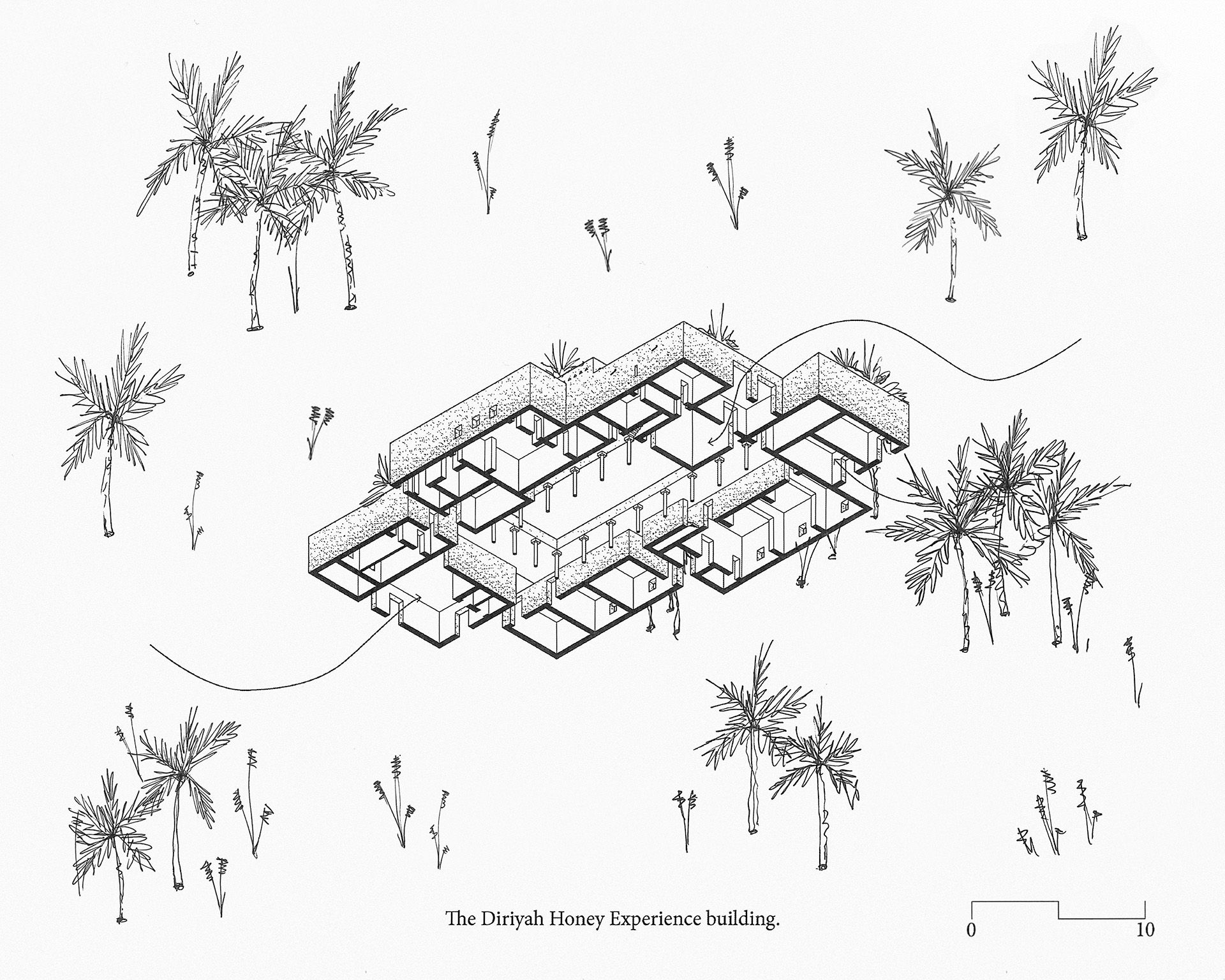 The Diriyah Honey Experience building.

0

10