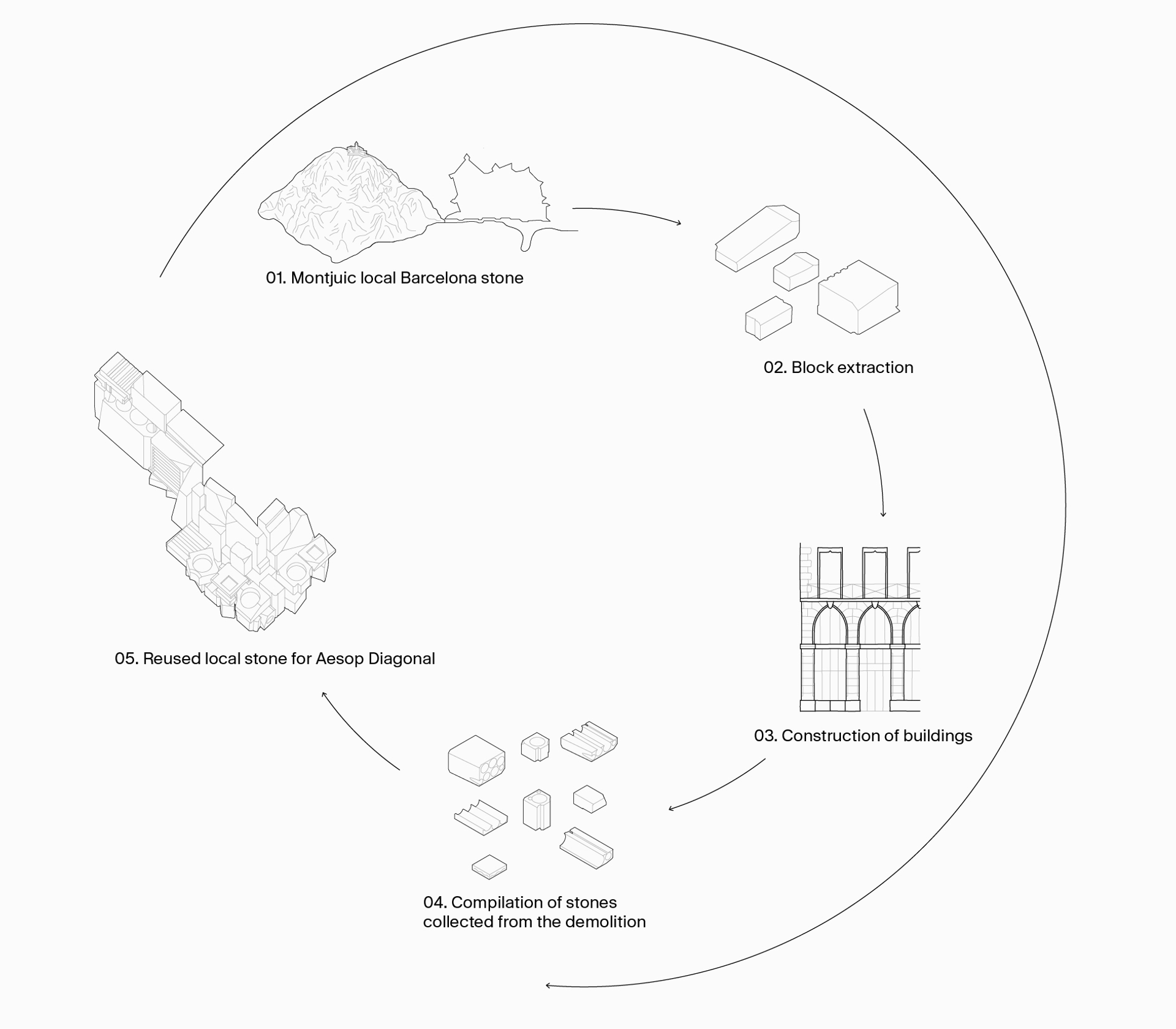 01. Montjuic local Barcelona stone

02. Block extraction

03. Construction of buildings

04. Compilation of stones collected from the demolition

05. Reused local stone for Aesop Diagonal