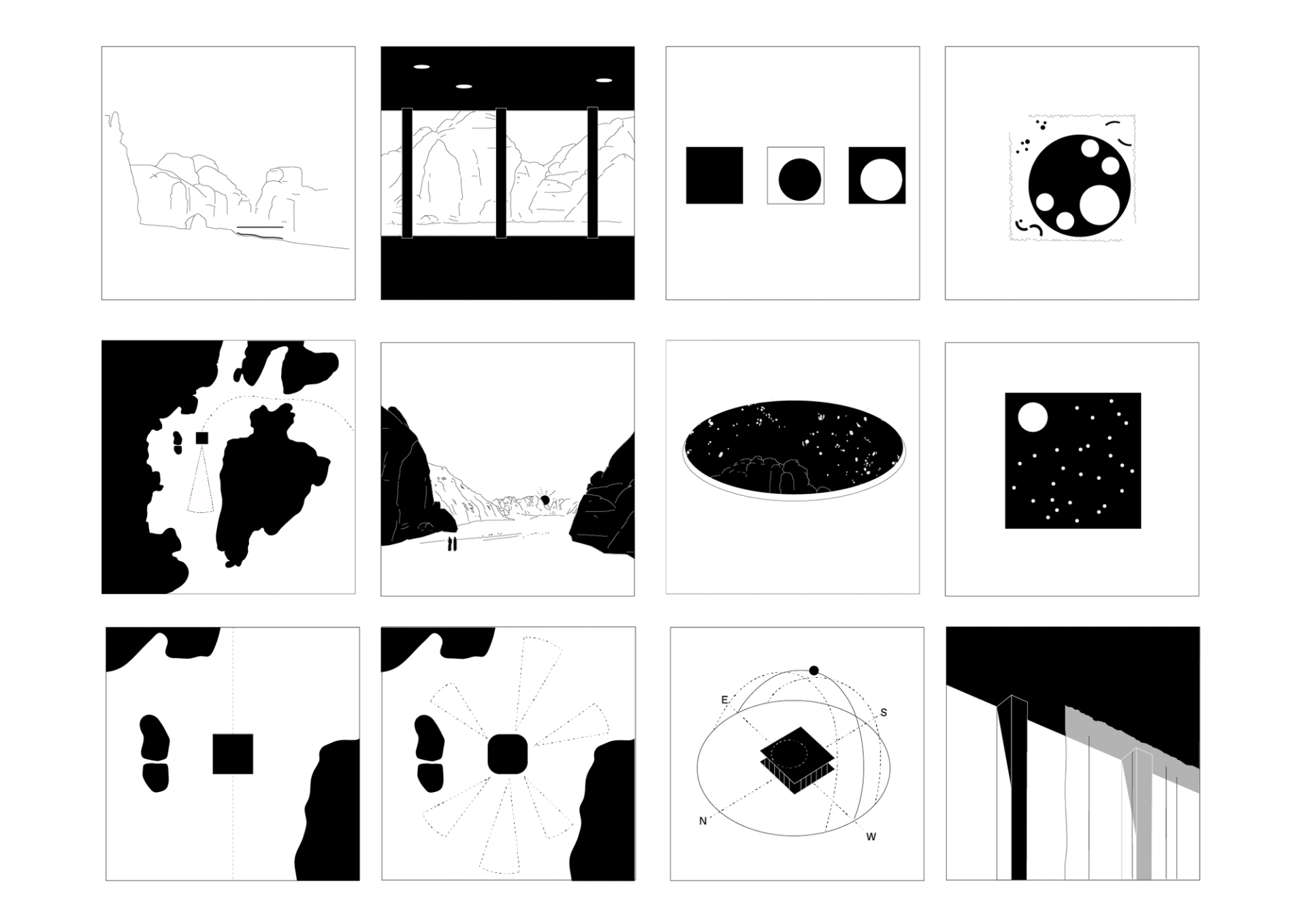 E
S
N
W