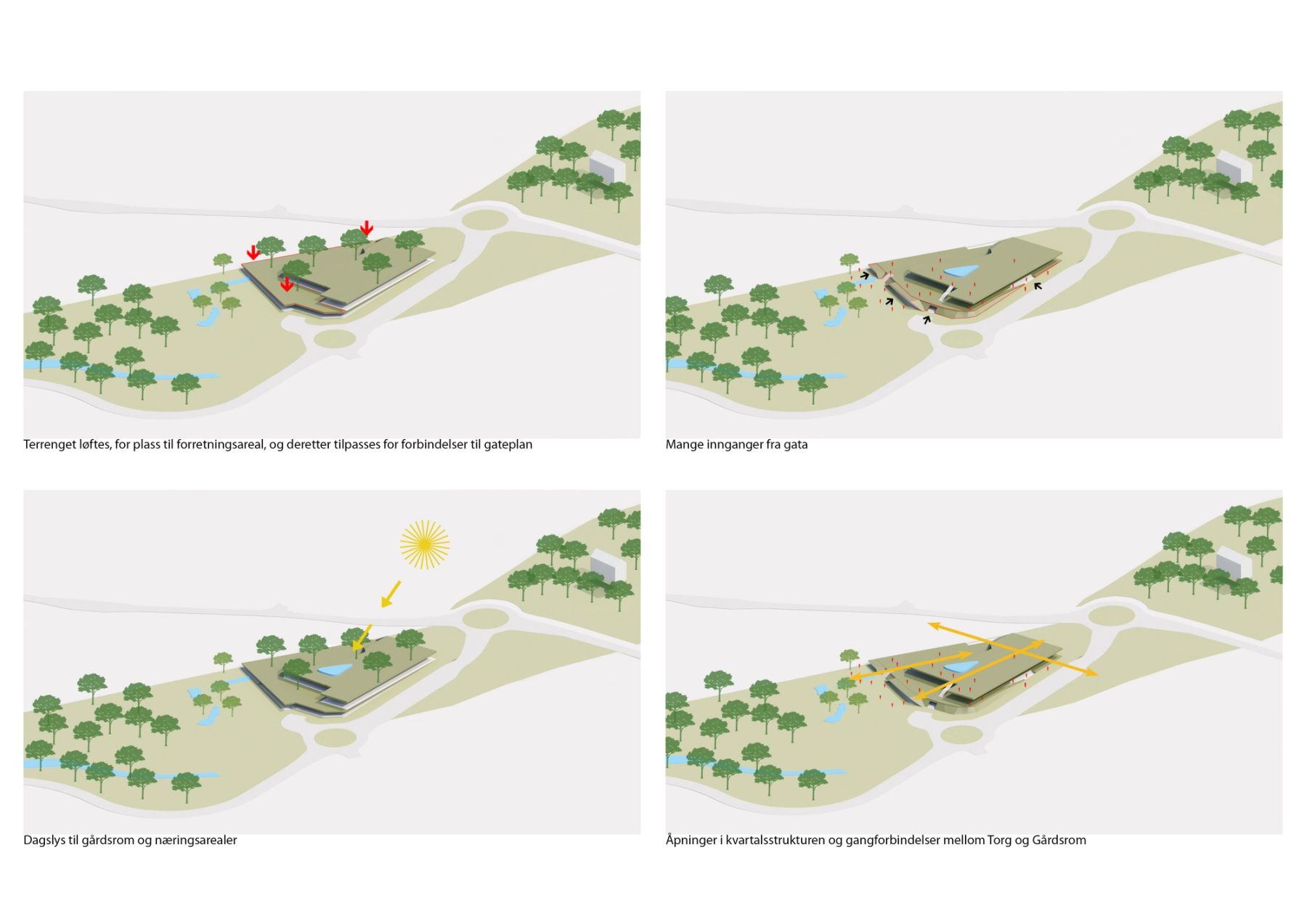 Terrenget løftes, for plass til forretningsareal, og deretter tilpasses for forbindelser til gateplan

Mange innganger fra gata

Dagslys til gårdsrom og næringsarealer

Åpninger i kvartalsstrukturen og gangforbindelser mellom Torg og Gårdsrom