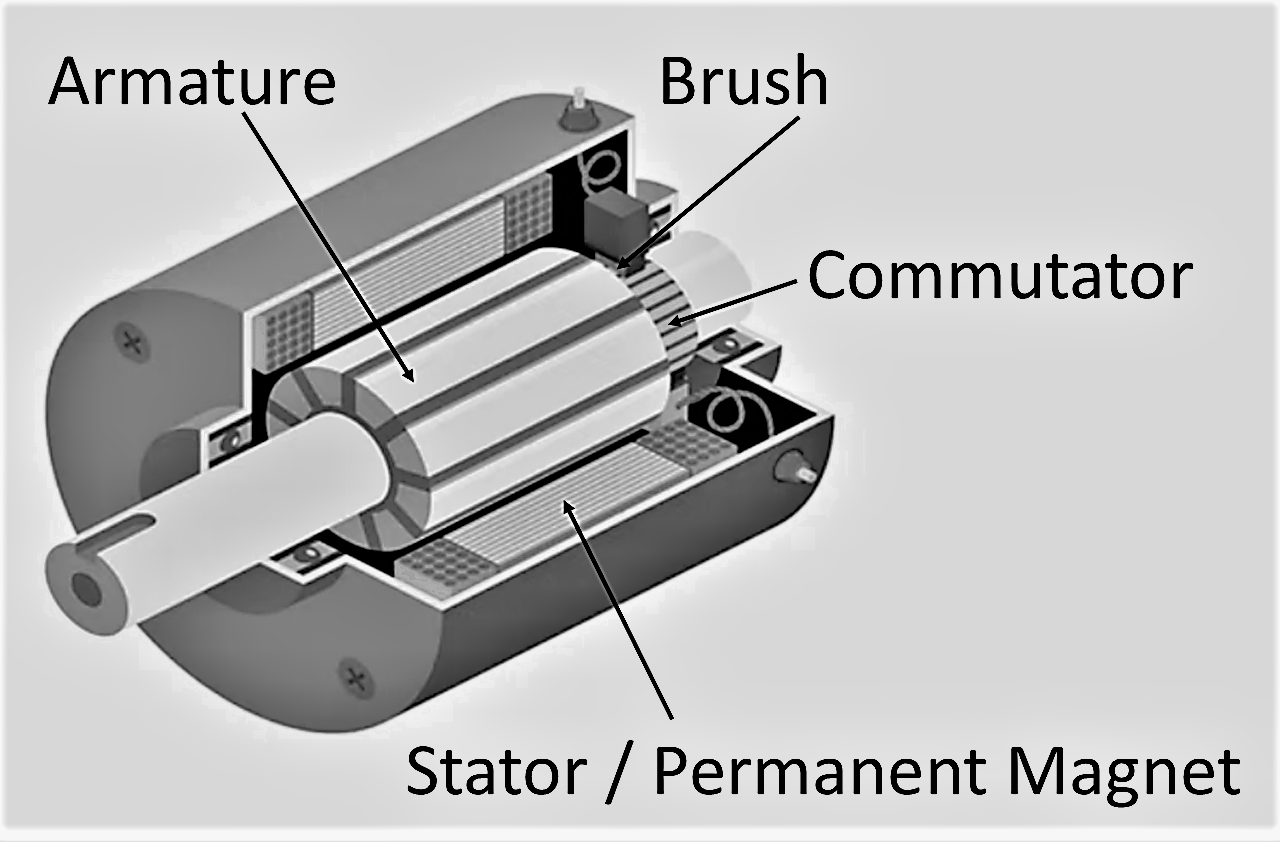 Armature
Brush
Commutator
Stator / Permanent Magnet