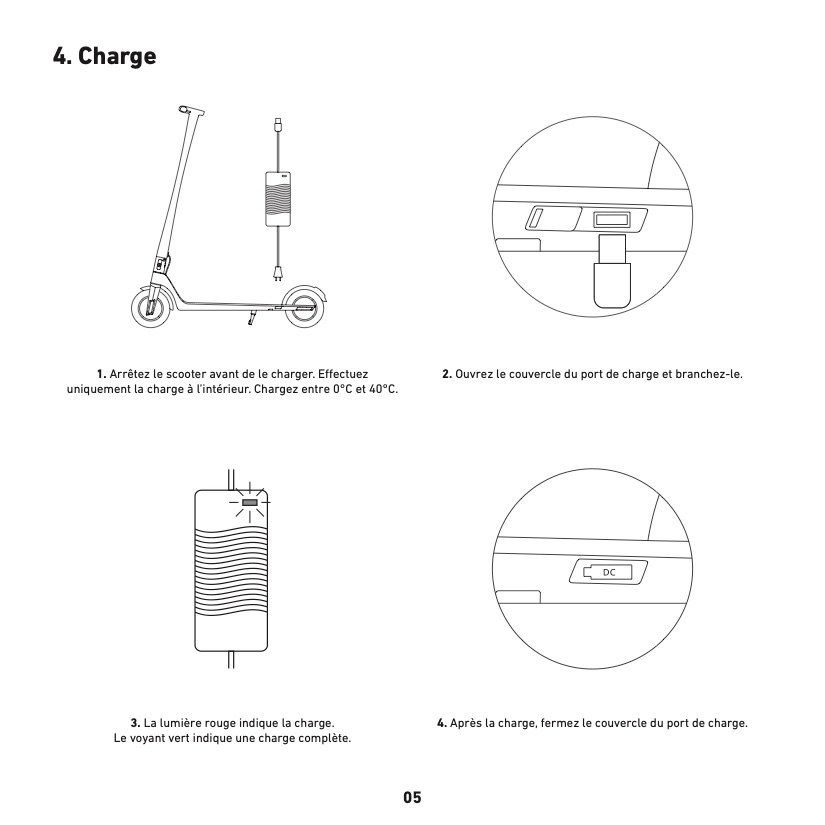 4. Charge

1. Arrêtez le scooter avant de le charger. Effectuez uniquement la charge à l'intérieur. Chargez entre 0°C et 40°C.

2. Ouvrez le couvercle du port de charge et branchez-le.

3. La lumière rouge indique la charge.
Le voyant vert indique une charge complète.

DC

4. Après la charge, fermez le couvercle du port de charge.

05