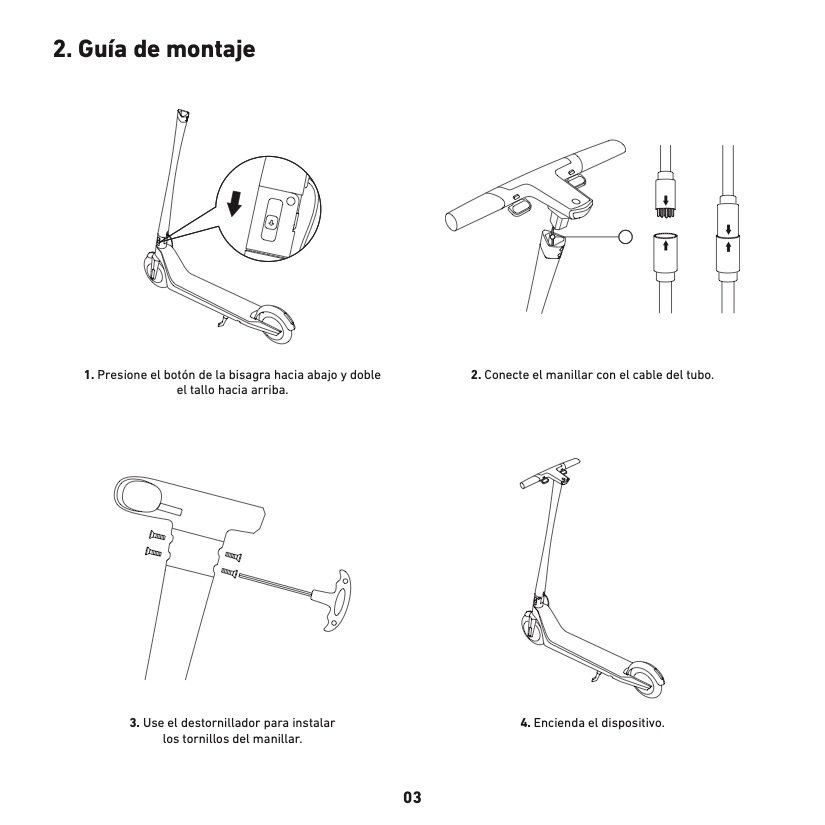 2. Guía de montaje

1. Presione el botón de la bisagra hacia abajo y doble el tallo hacia arriba.

2. Conecte el manillar con el cable del tubo.

3. Use el destornillador para instalar los tornillos del manillar.

4. Encienda el dispositivo.

03