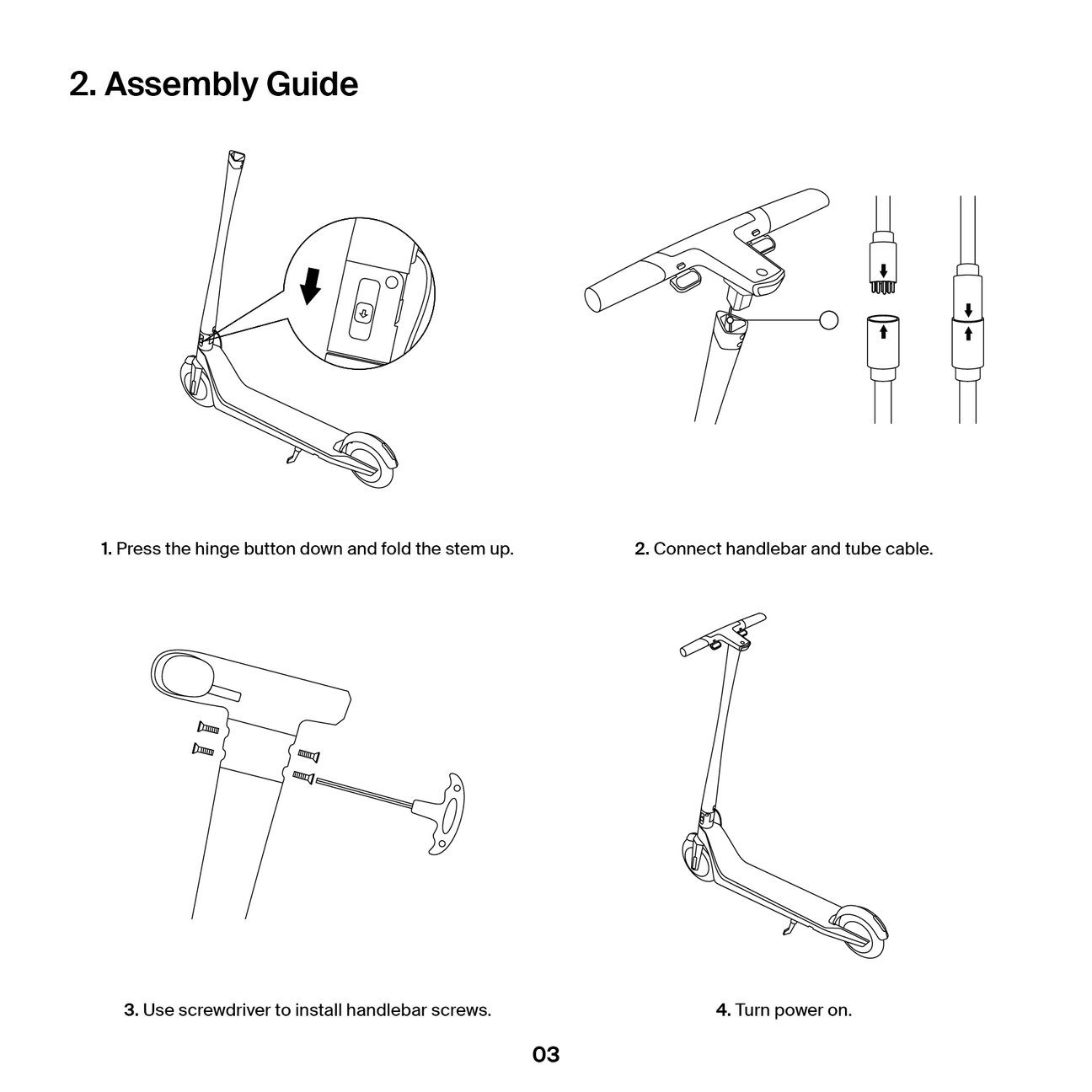 2. Assembly Guide

1. Press the hinge button down and fold the stem up.

2. Connect handlebar and tube cable.

3. Use screwdriver to install handlebar screws.

4. Turn power on.

03