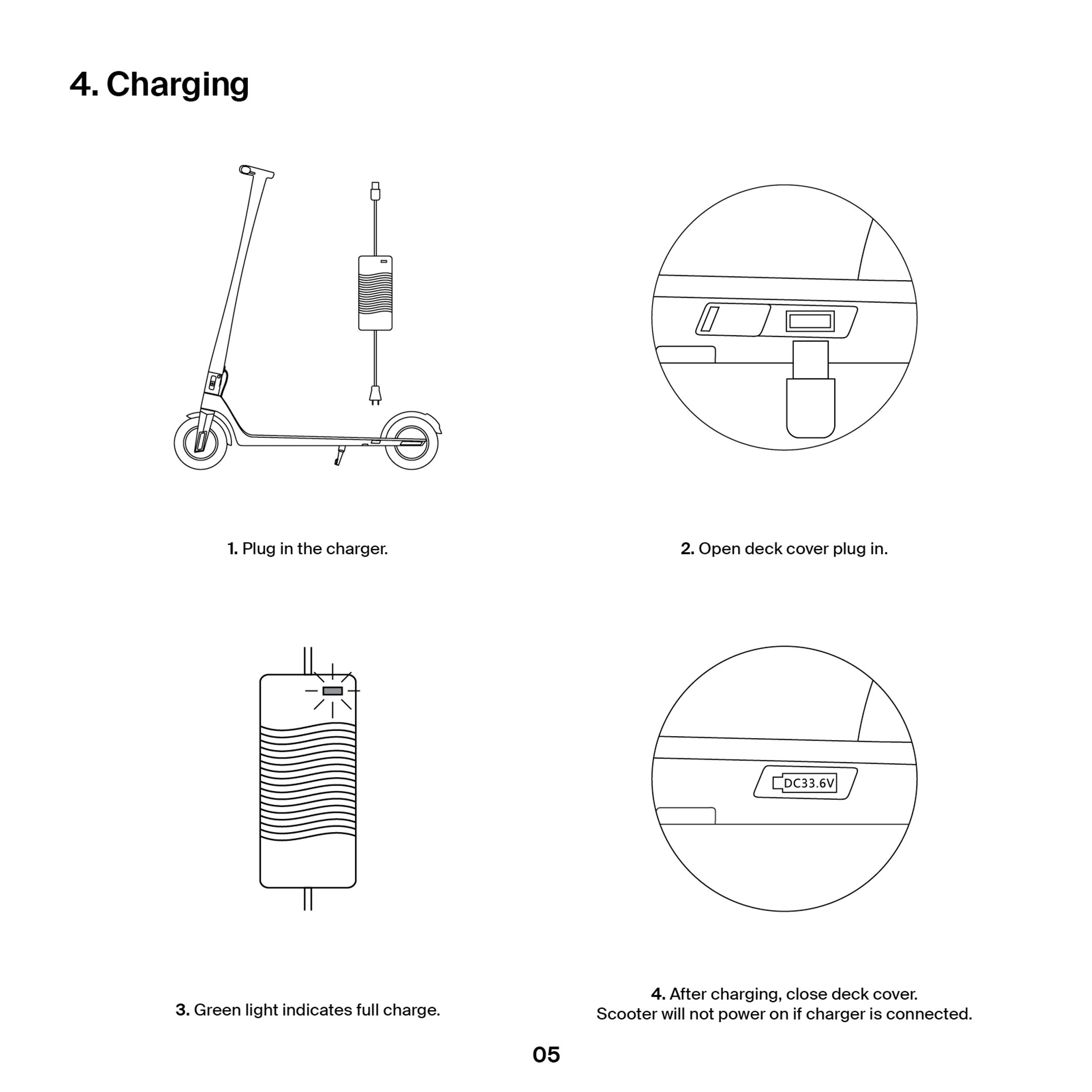 4. Charging

1. Plug in the charger.

2. Open deck cover plug in.

3. Green light indicates full charge.

DC33.6V

4. After charging, close deck cover. Scooter will not power on if charger is connected.

05