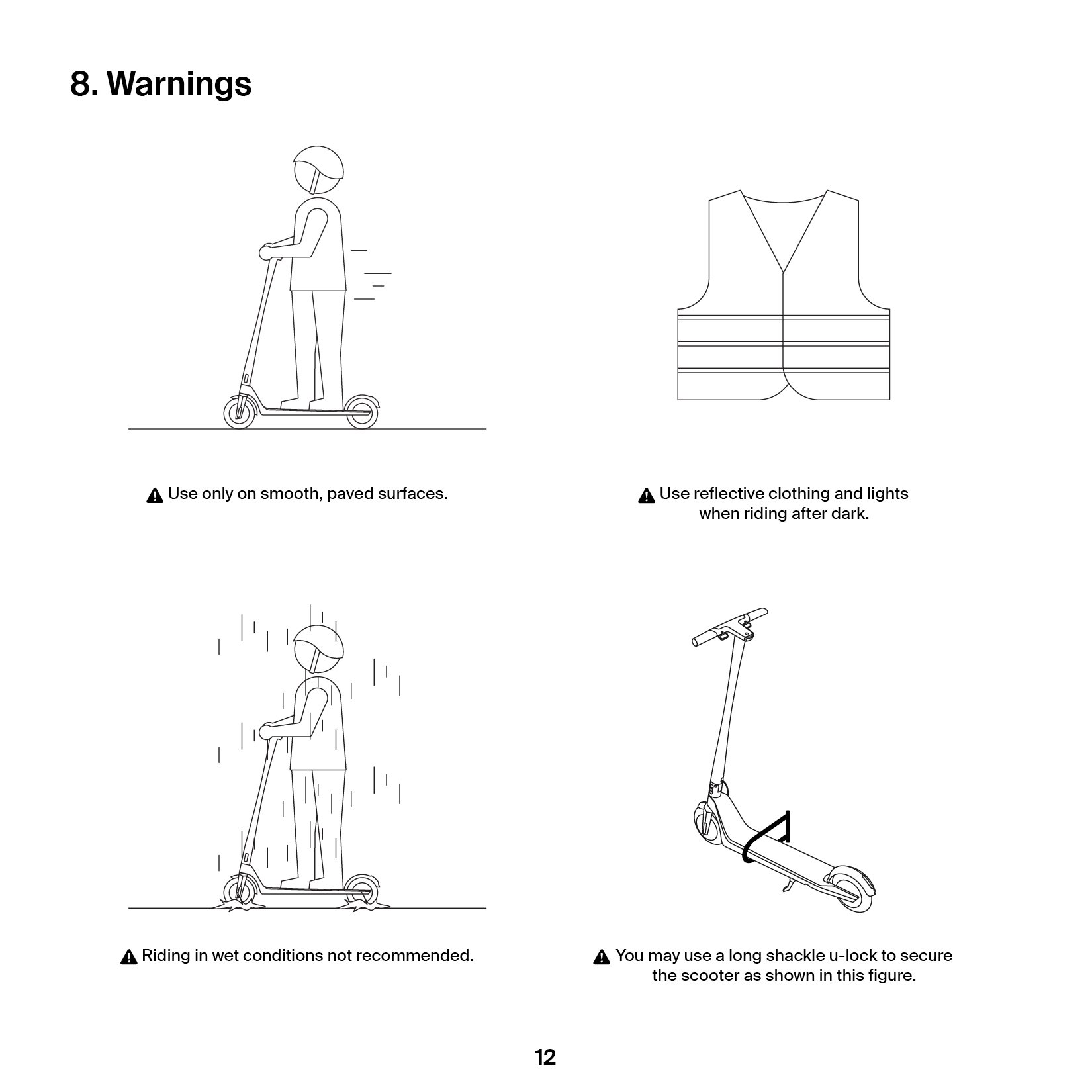 8. Warnings

Use only on smooth, paved surfaces.

Use reflective clothing and lights when riding after dark.

Riding in wet conditions not recommended.

You may use a long shackle u-lock to secure the scooter as shown in this figure.

12