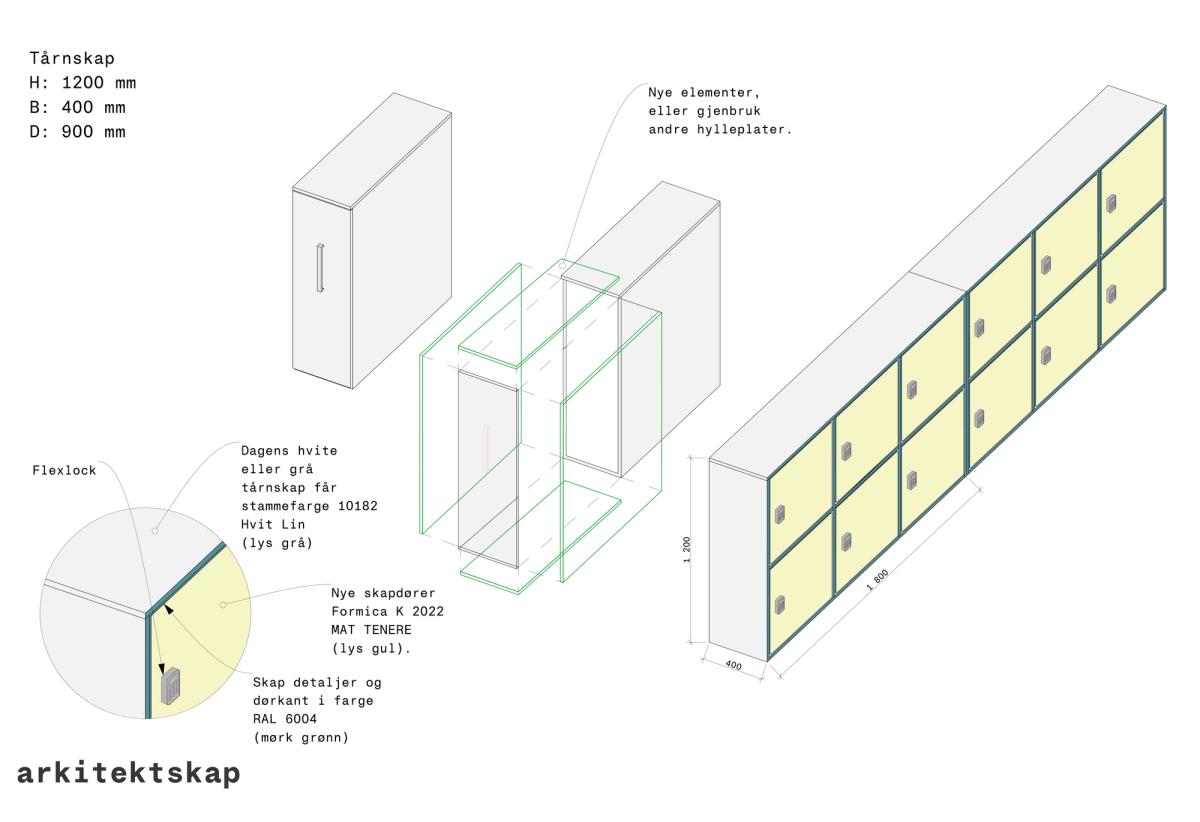 Tårnskap
H: 1200 mm
B: 400 mm
D: 900 mm

Nye elementer, eller gjenbruk andre hylleplater.

Flexlock

Dagens hvite eller grå tårnskap får stammefarge 10182 Hvit Lin (lys grå)

Nye skapdører Formica K 2022 MAT TENERE (lys gul).

Skap detaljer og dørkant i farge RAL 6004 (mørk grønn)

1 200

1 800

400

arkitektskap