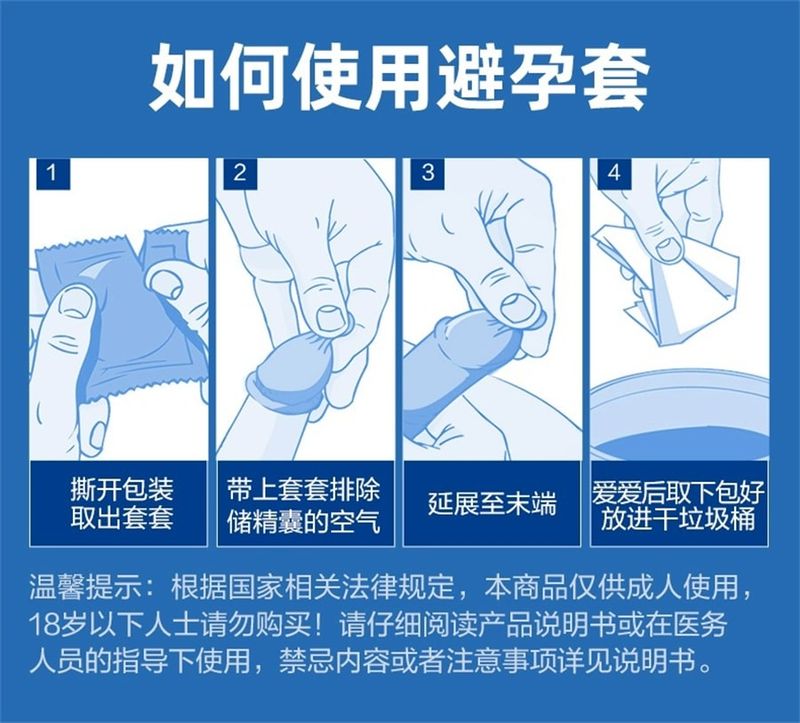 如何使用避孕套

1
撕开包装
取出套套

2
带上套套排除
储精囊的空气

3
延展至末端

4
爱爱后取下包好
放进干垃圾桶

温馨提示：根据国家相关法律规定，本商品仅供成人使用，18岁以下人士请勿购买！请仔细阅读产品说明书或在医务人员的指导下使用，禁忌内容或者注意事项详见说明书。