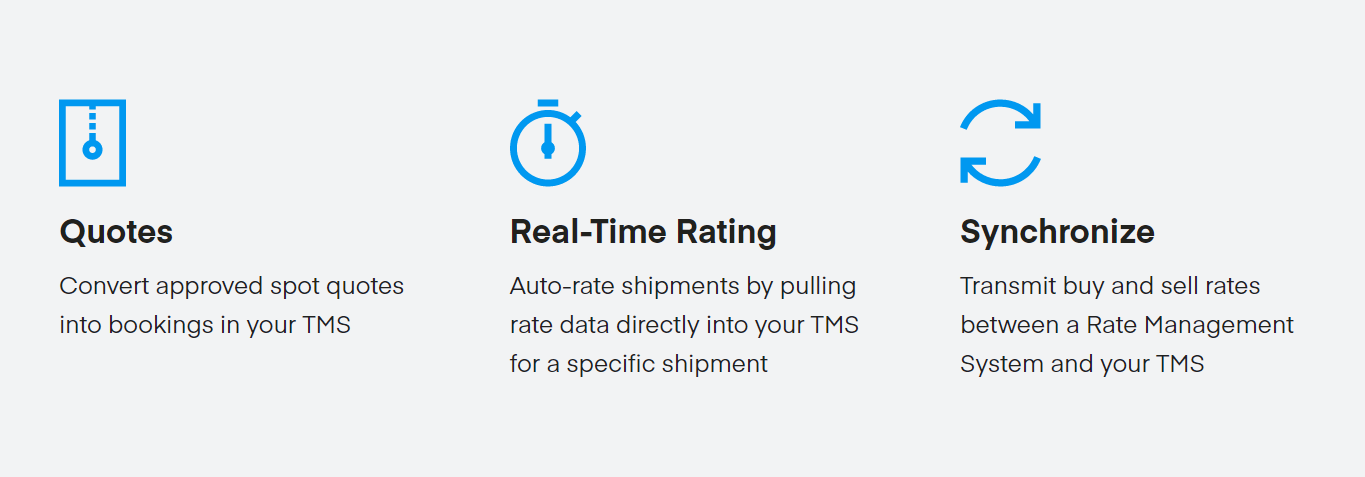 Quotes

Convert approved spot quotes into bookings in your TMS

Real-Time Rating

Auto-rate shipments by pulling rate data directly into your TMS for a specific shipment

Synchronize

Transmit buy and sell rates between a Rate Management System and your TMS