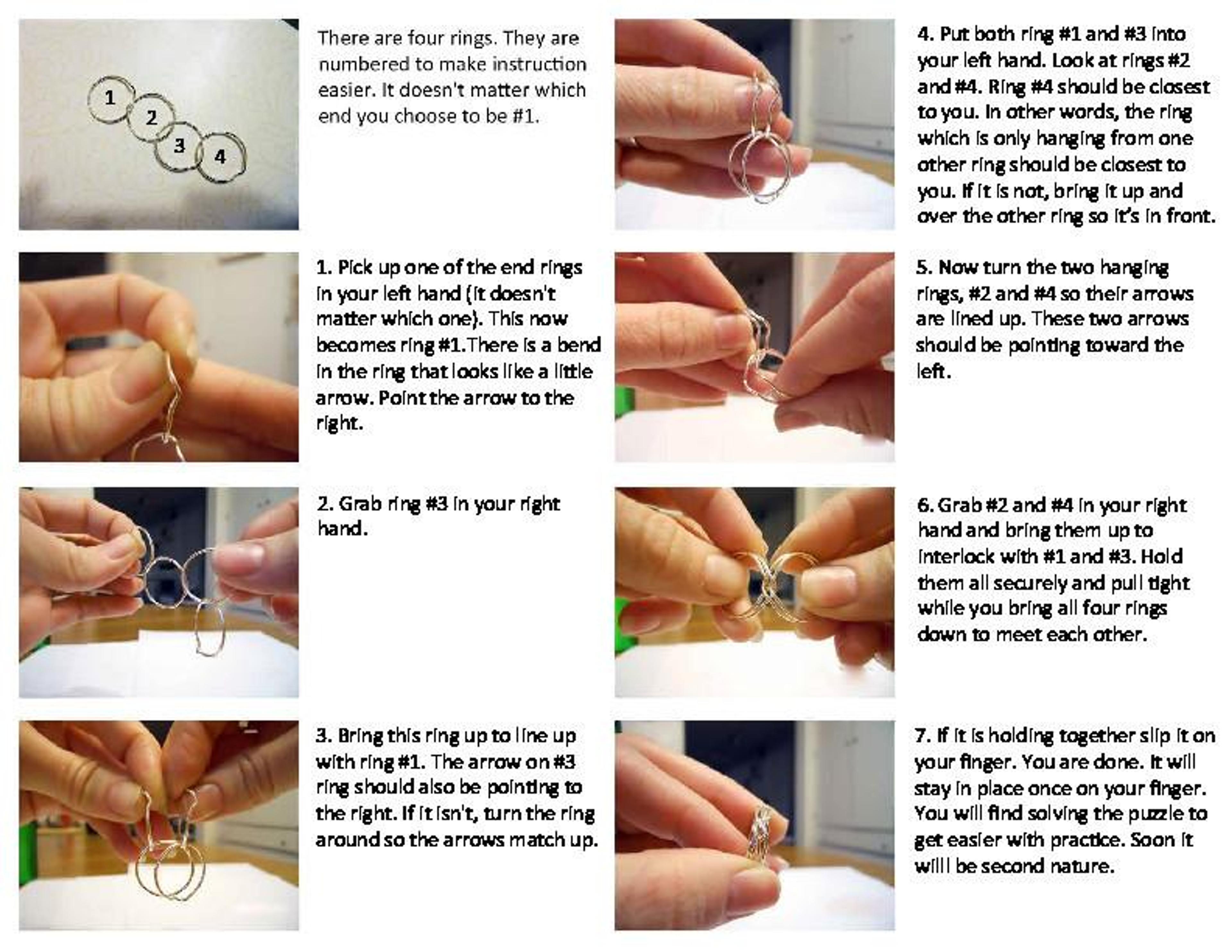 1
2
3
4

There are four rings. They are numbered to make instruction easier. It doesn't matter which end you choose to be #1.

1. Pick up one of the end rings in your left hand (it doesn't matter which one). This now becomes ring #1.There is a bend in the ring that looks like a little arrow. Point the arrow to the right.

2. Grab ring #3 in your right hand.

3. Bring this ring up to line up with ring #1. The arrow on #3 ring should also be pointing to the right. If it isn't, turn the ring around so the arrows match up.

4. Put both ring #1 and #3 into your left hand. Look at rings #2 and #4. Ring #4 should be closest to you. In other words, the ring which is only hanging from one other ring should be closest to you. If it is not, bring it up and over the other ring so it's in front.

5. Now turn the two hanging rings, #2 and #4 so their arrows are lined up. These two arrows should be pointing toward the left.

6. Grab #2 and #4 in your right hand and bring them up to interlock with #1 and #3. Hold them all securely and pull tight while you bring all four rings down to meet each other.

7. If it is holding together slip it on your finger. You are done. It will stay in place once on your finger. You will find solving the puzzle to get easier with practice. Soon it willl be second nature.