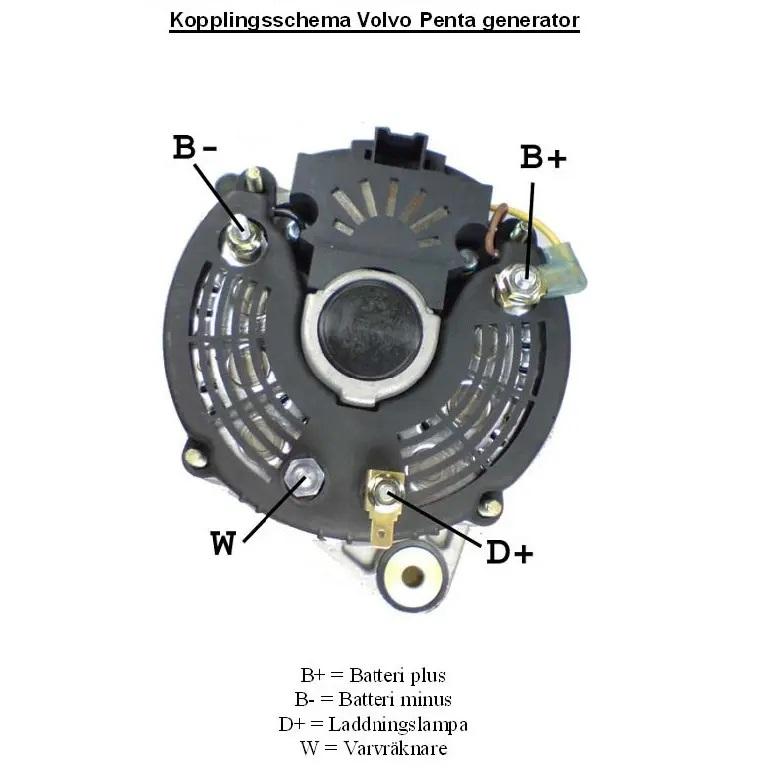 Kopplingsschema Volvo Penta generator

B-

B+

W

D+

B+ = Batteri plus
B- = Batteri minus
D+ = Laddningslampa
W = Varvräknare