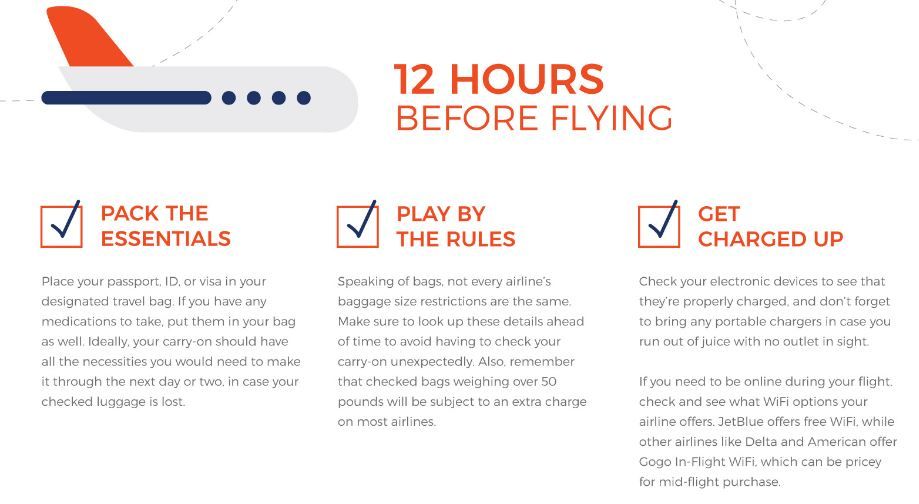 12 HOURS
BEFORE FLYING

PACK THE ESSENTIALS

Place your passport, ID, or visa in your designated travel bag. If you have any medications to take, put them in your bag as well. Ideally, your carry-on should have all the necessities you would need to make it through the next day or two, in case your checked luggage is lost.

PLAY BY THE RULES

Speaking of bags, not every airline's baggage size restrictions are the same. Make sure to look up these details ahead of time to avoid having to check your carry-on unexpectedly. Also, remember that checked bags weighing over 50 pounds will be subject to an extra charge on most airlines.

GET CHARGED UP

Check your electronic devices to see that they're properly charged, and don't forget to bring any portable chargers in case you run out of juice with no outlet in sight.

If you need to be online during your flight, check and see what WiFi options your airline offers. JetBlue offers free WiFi, while other airlines like Delta and American offer Gogo In-Flight WiFi, which can be pricey for mid-flight purchase.