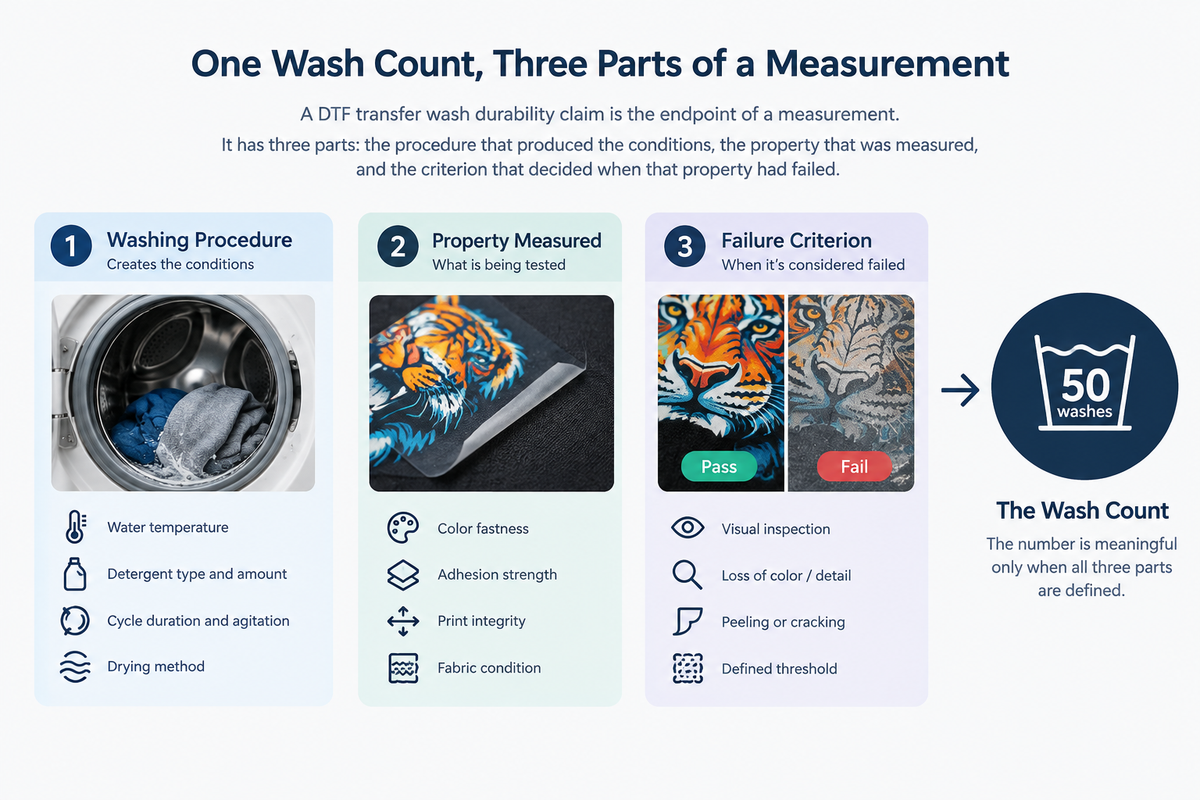 One Wash Count, Three Parts of a Measurement

A DTF transfer wash durability claim is the endpoint of a measurement.

It has three parts: the procedure that produced the conditions, the property that was measured, and the criterion that decided when that property had failed.

1 Washing Procedure
Creates the conditions

Water temperature
Detergent type and amount
Cycle duration and agitation
Drying method

2 Property Measured
What is being tested

Color fastness
Adhesion strength
Print integrity
Fabric condition

3 Failure Criterion
When it's considered failed

Pass
Fail

Visual inspection
Loss of color / detail
Peeling or cracking
Defined threshold

50 washes

The Wash Count
The number is meaningful only when all three parts are defined.