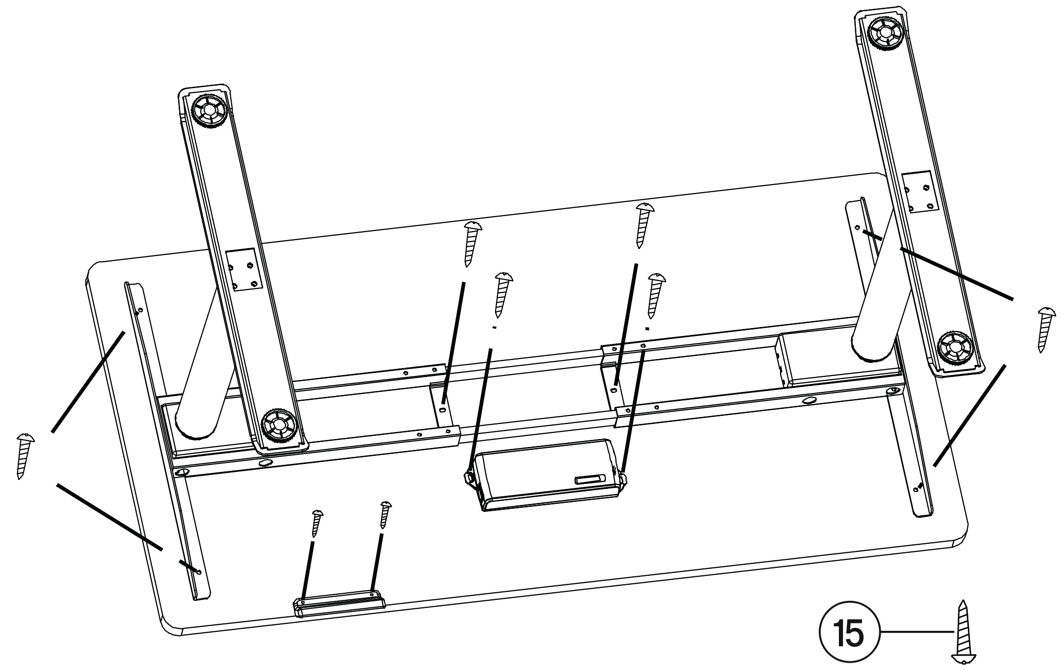 15