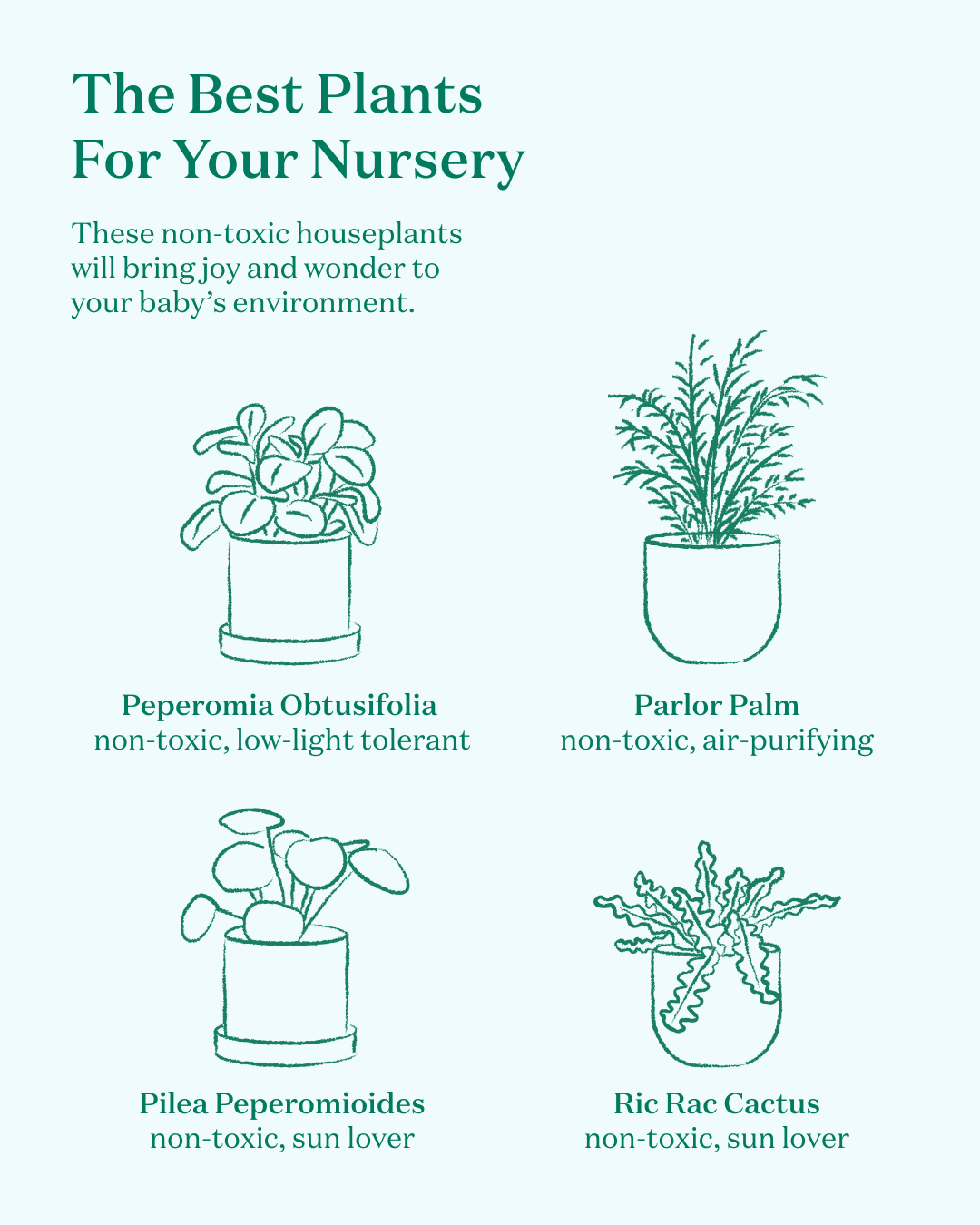 The Best Plants For Your Nursery

These non-toxic houseplants will bring joy and wonder to your baby's environment.

Peperomia Obtusifolia
non-toxic, low-light tolerant

Parlor Palm
non-toxic, air-purifying

Pilea Peperomioides
non-toxic, sun lover

Ric Rac Cactus
non-toxic, sun lover