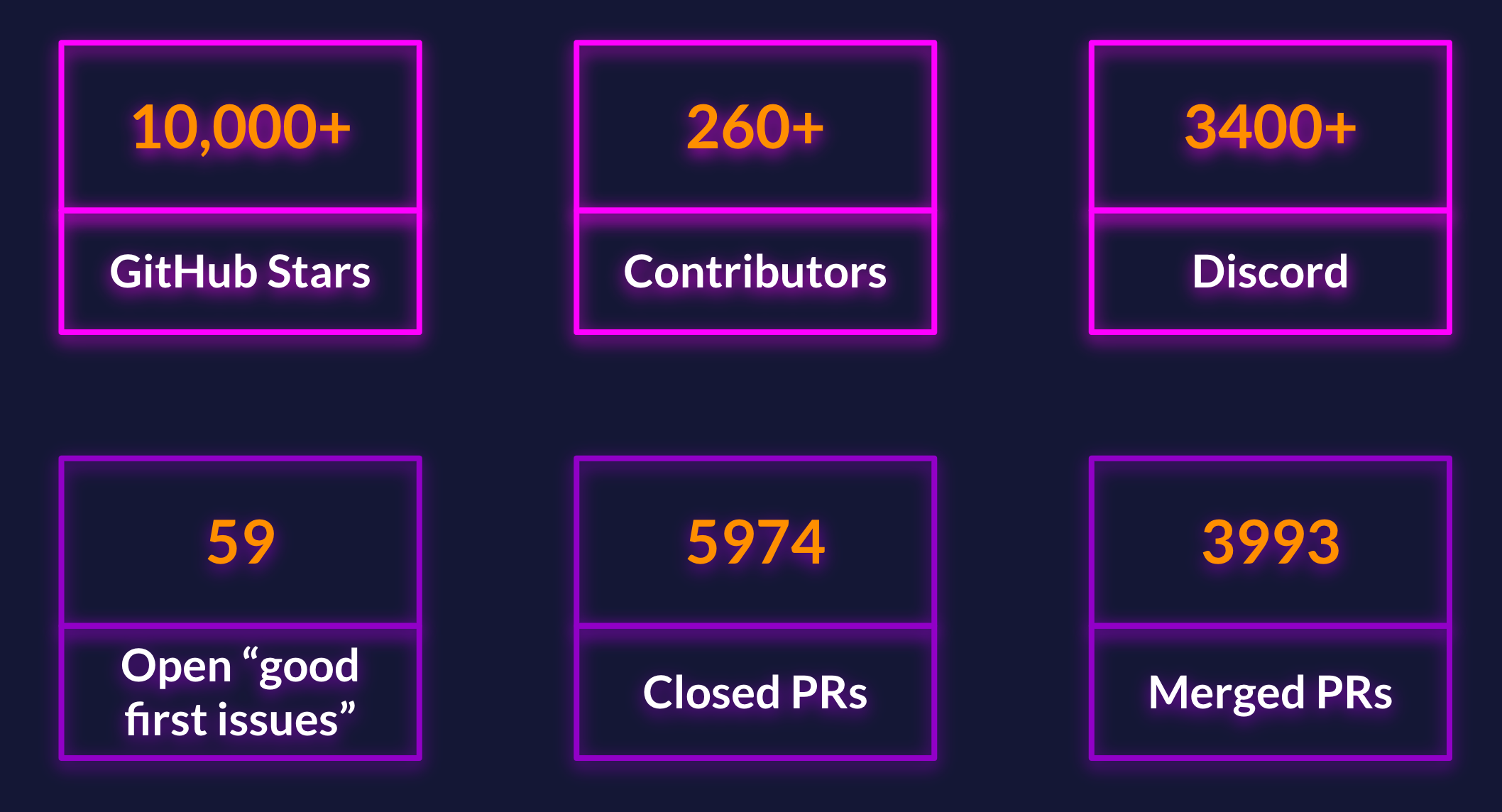 10,000+

GitHub Stars

260+

Contributors

3400+

Discord

59

Open "good first issues"

5974

Closed PRs

3993

Merged PRs